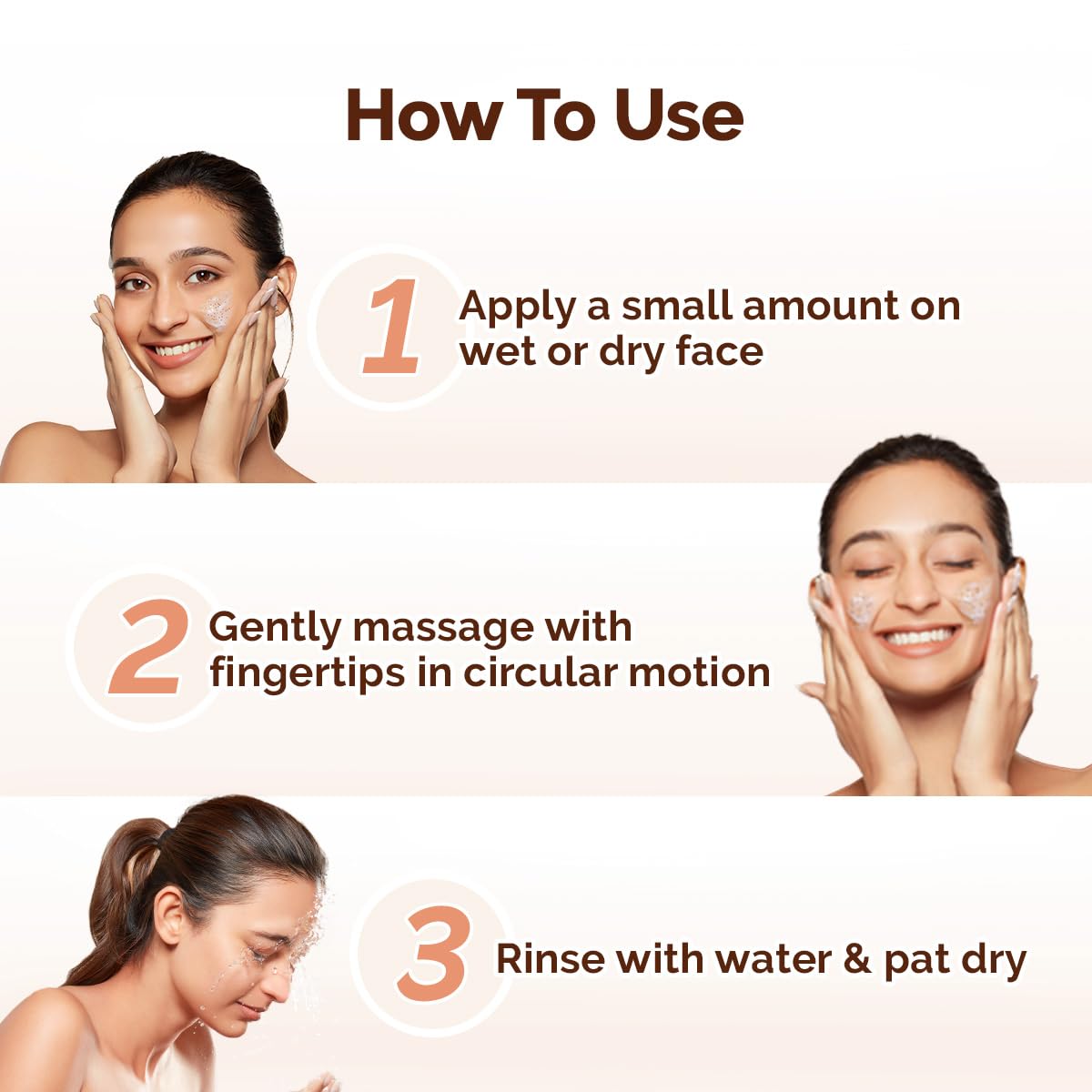 How To Use

1 Apply a small amount on wet or dry face

2 Gently massage with fingertips in circular motion

3 Rinse with water & pat dry