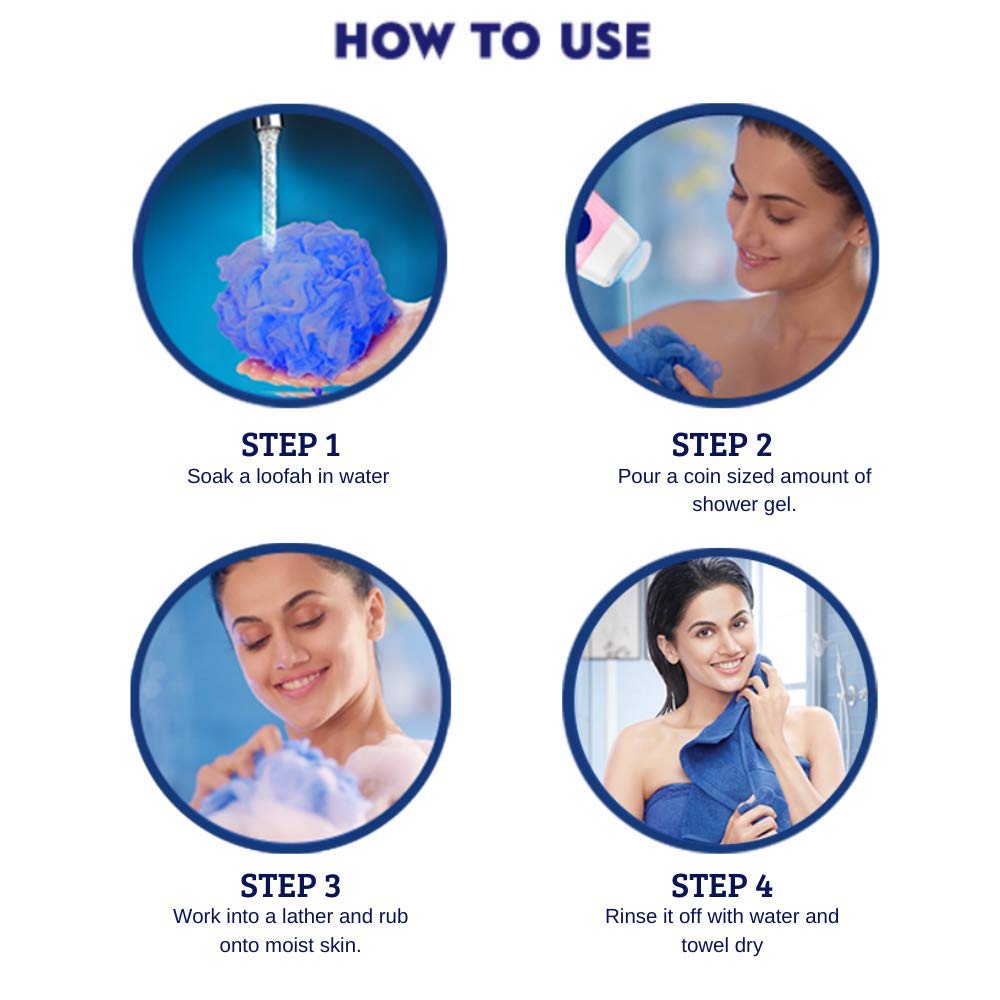 HOW TO USE

STEP 1
Soak a loofah in water

STEP 2
Pour a coin sized amount of shower gel.

STEP 3
Work into a lather and rub onto moist skin.

STEP 4
Rinse it off with water and towel dry