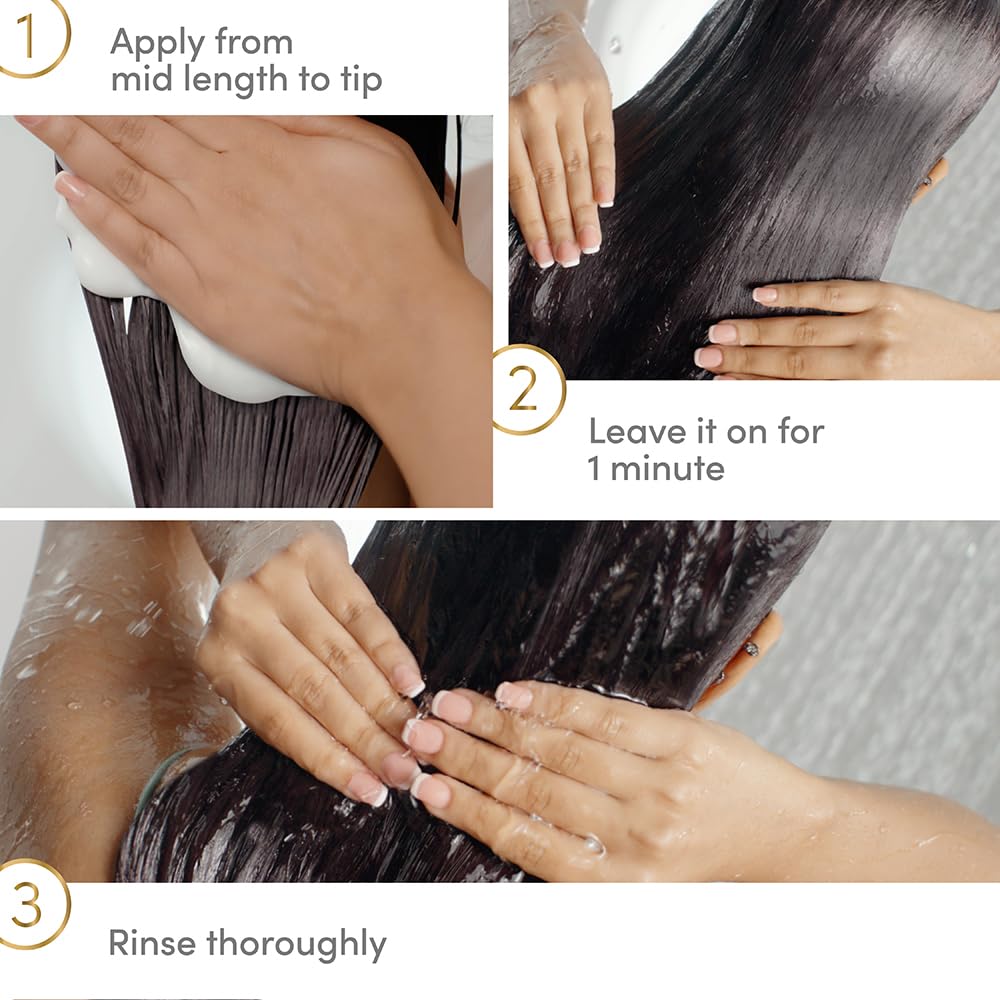 1 Apply from mid length to tip

2 Leave it on for 1 minute

3 Rinse thoroughly