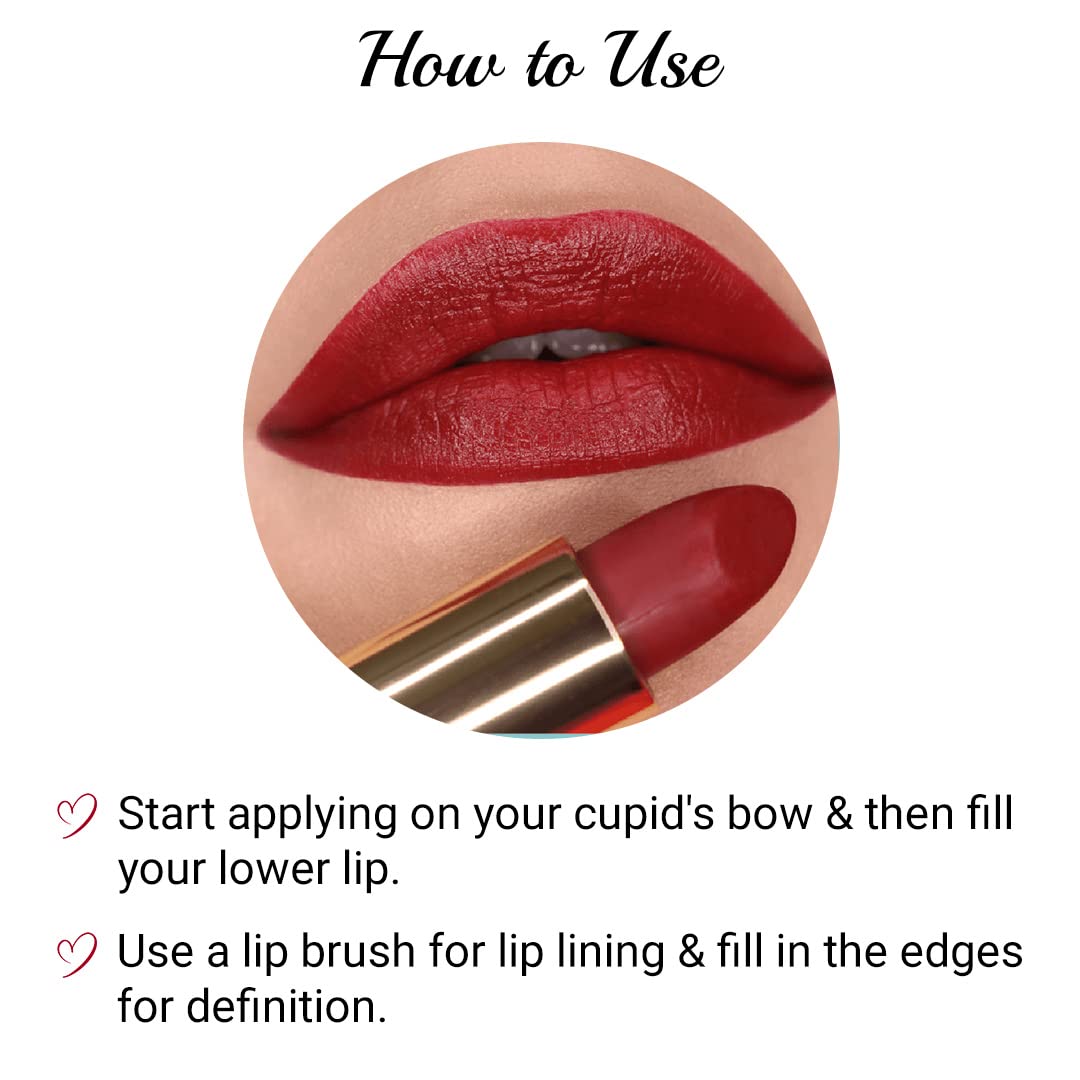 How to Use

Start applying on your cupid's bow & then fill your lower lip.

Use a lip brush for lip lining & fill in the edges for definition.