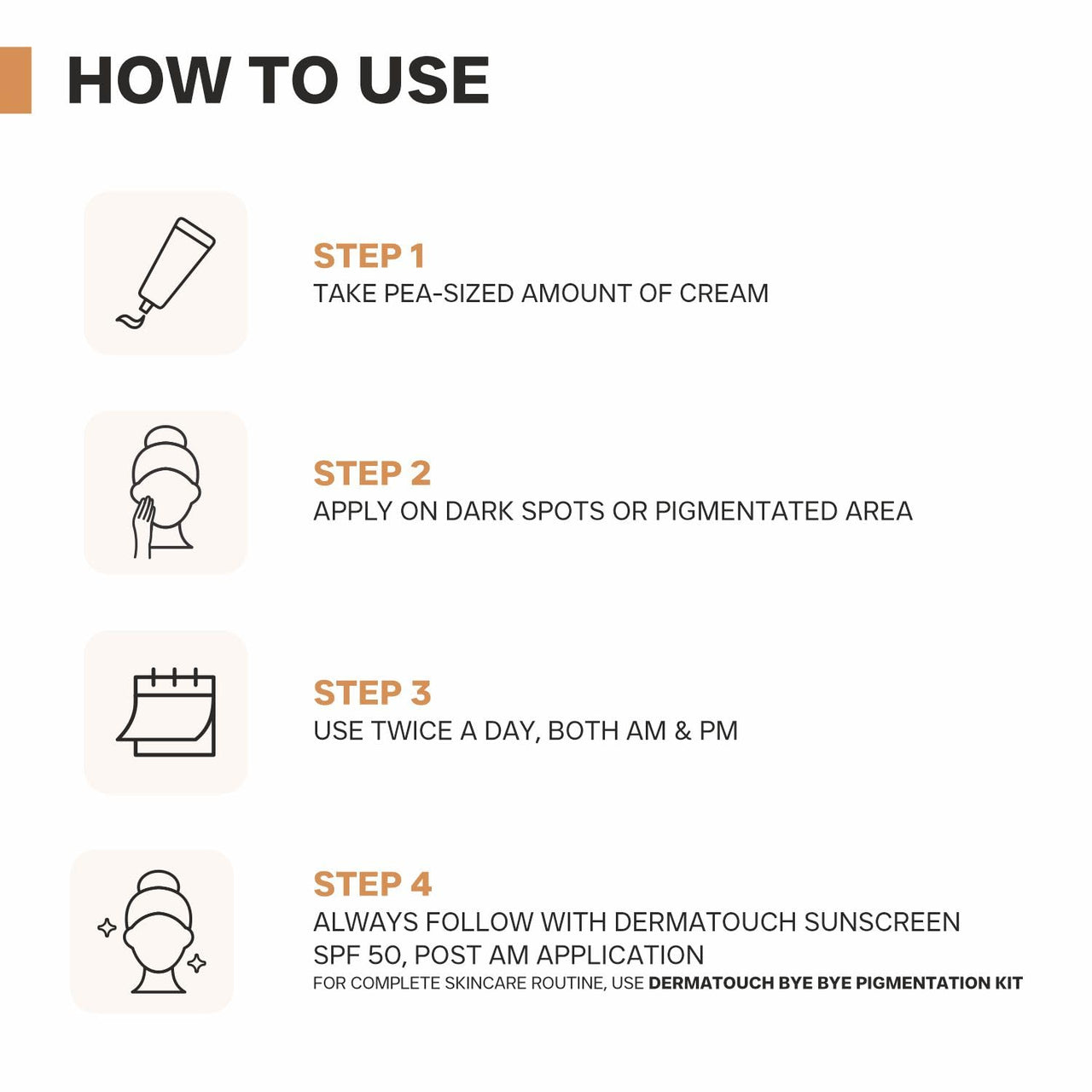 HOW TO USE

STEP 1
TAKE PEA-SIZED AMOUNT OF CREAM

STEP 2
APPLY ON DARK SPOTS OR PIGMENTATED AREA

STEP 3
USE TWICE A DAY, BOTH AM & PM

STEP 4
ALWAYS FOLLOW WITH DERMATOUCH SUNSCREEN SPF 50, POST AM APPLICATION
FOR COMPLETE SKINCARE ROUTINE, USE DERMATOUCH BYE BYE PIGMENTATION KIT