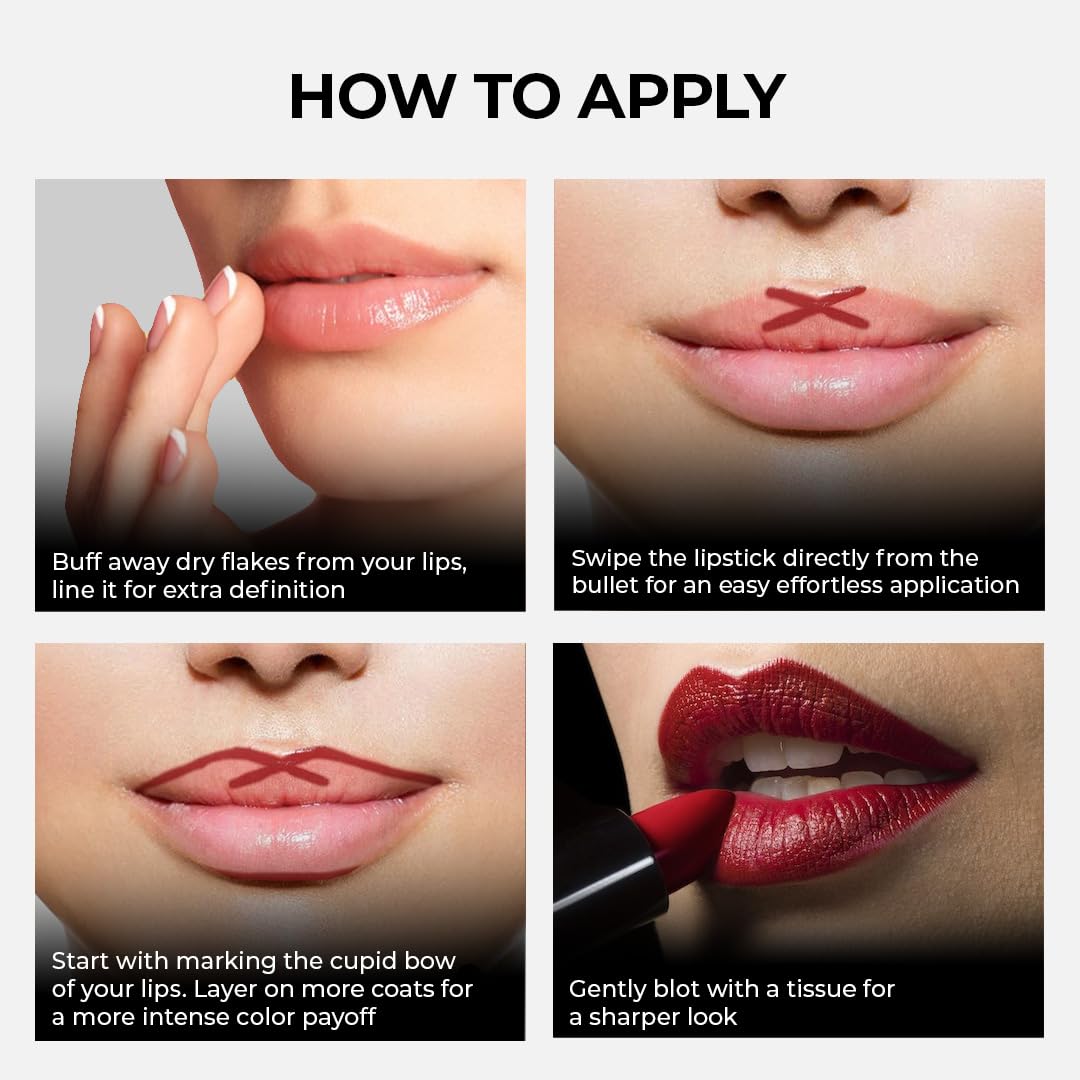 HOW TO APPLY

Buff away dry flakes from your lips, line it for extra definition

Swipe the lipstick directly from the bullet for an easy effortless application

Start with marking the cupid bow of your lips. Layer on more coats for a more intense color payoff

Gently blot with a tissue for a sharper look