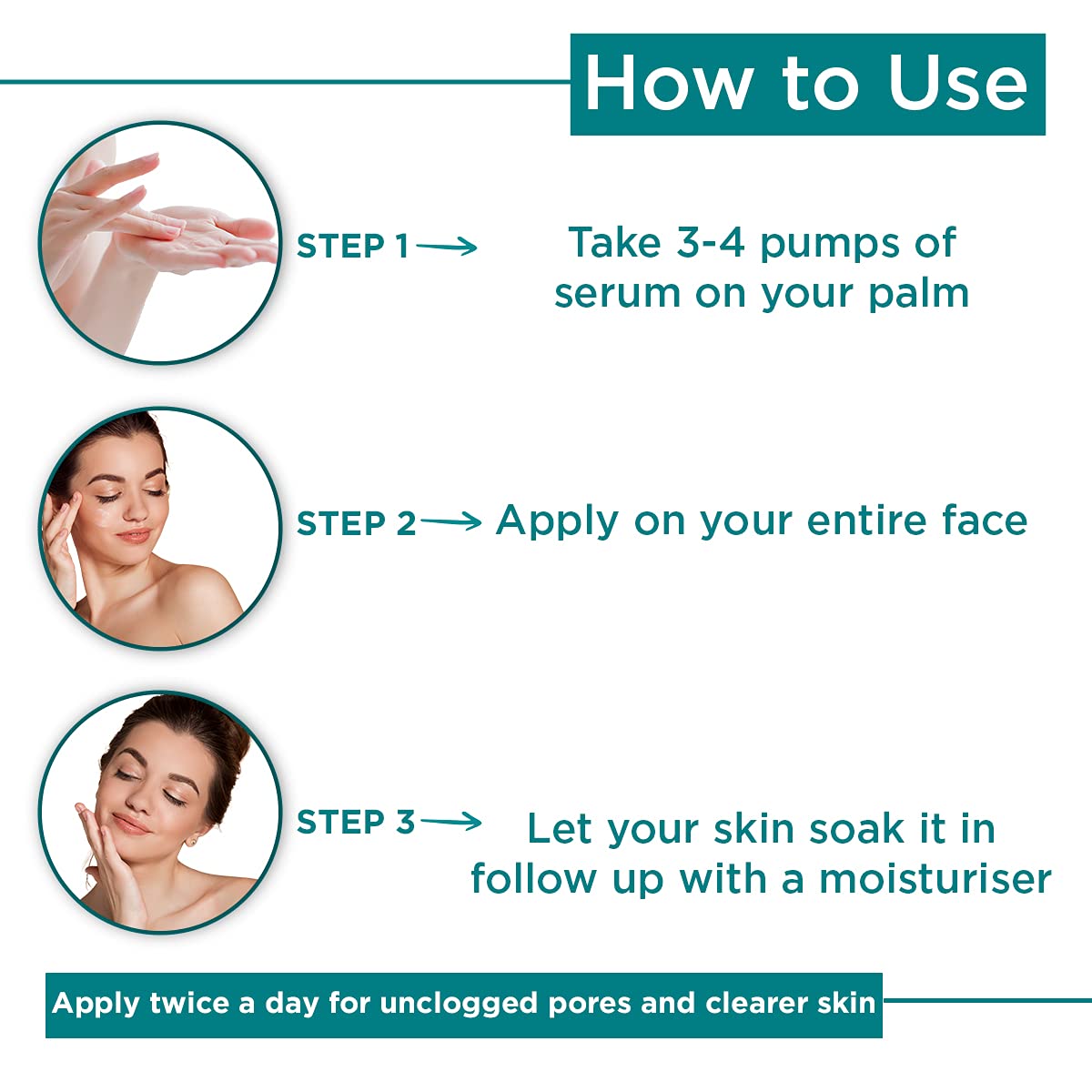 How to Use

STEP 1 → Take 3-4 pumps of serum on your palm

STEP 2 → Apply on your entire face

STEP 3 → Let your skin soak it in follow up with a moisturiser

Apply twice a day for unclogged pores and clearer skin