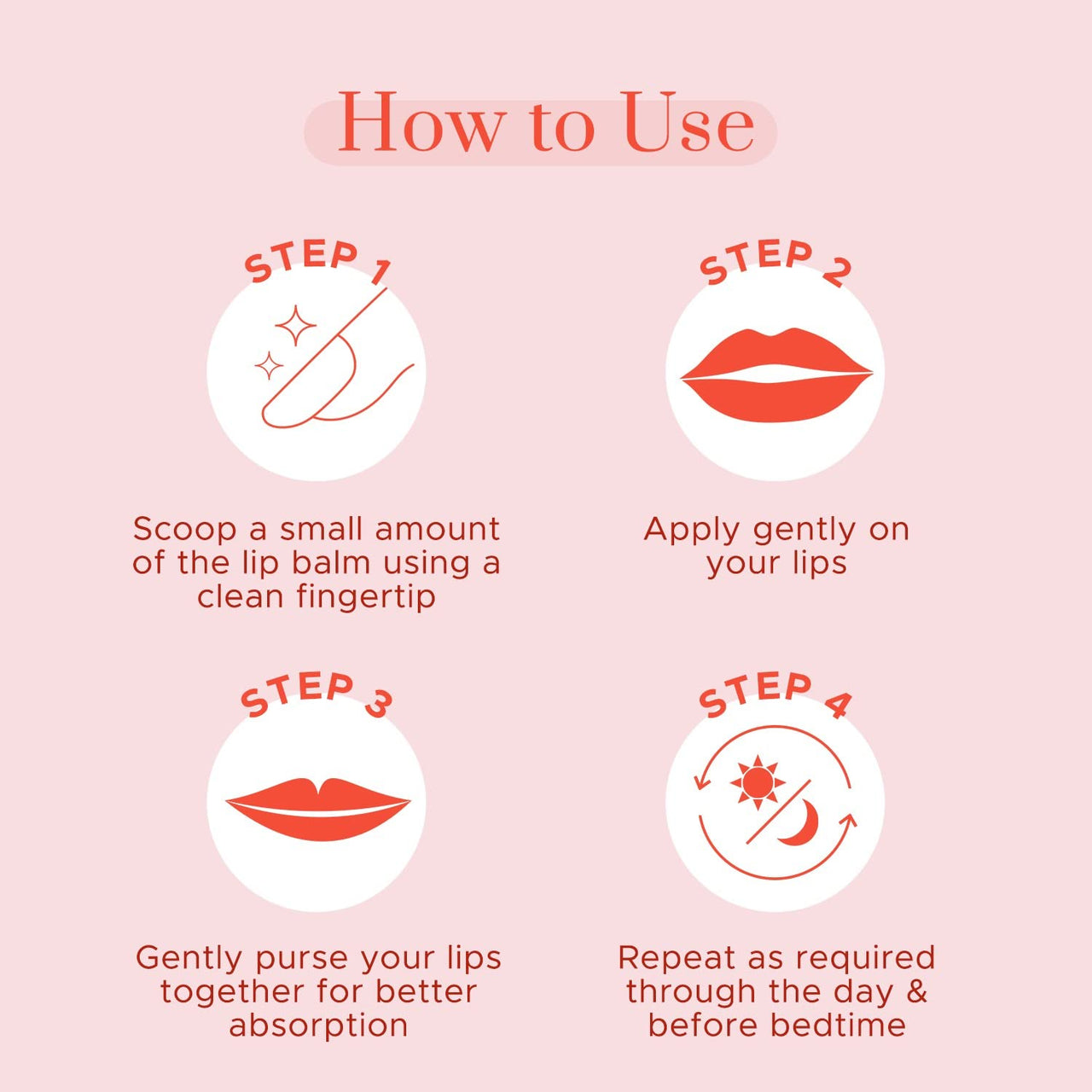 How to Use

STEP 1

Scoop a small amount of the lip balm using a clean fingertip

STEP 2

Apply gently on your lips

STEP 3

Gently purse your lips together for better absorption

STEP 4

Repeat as required through the day & before bedtime