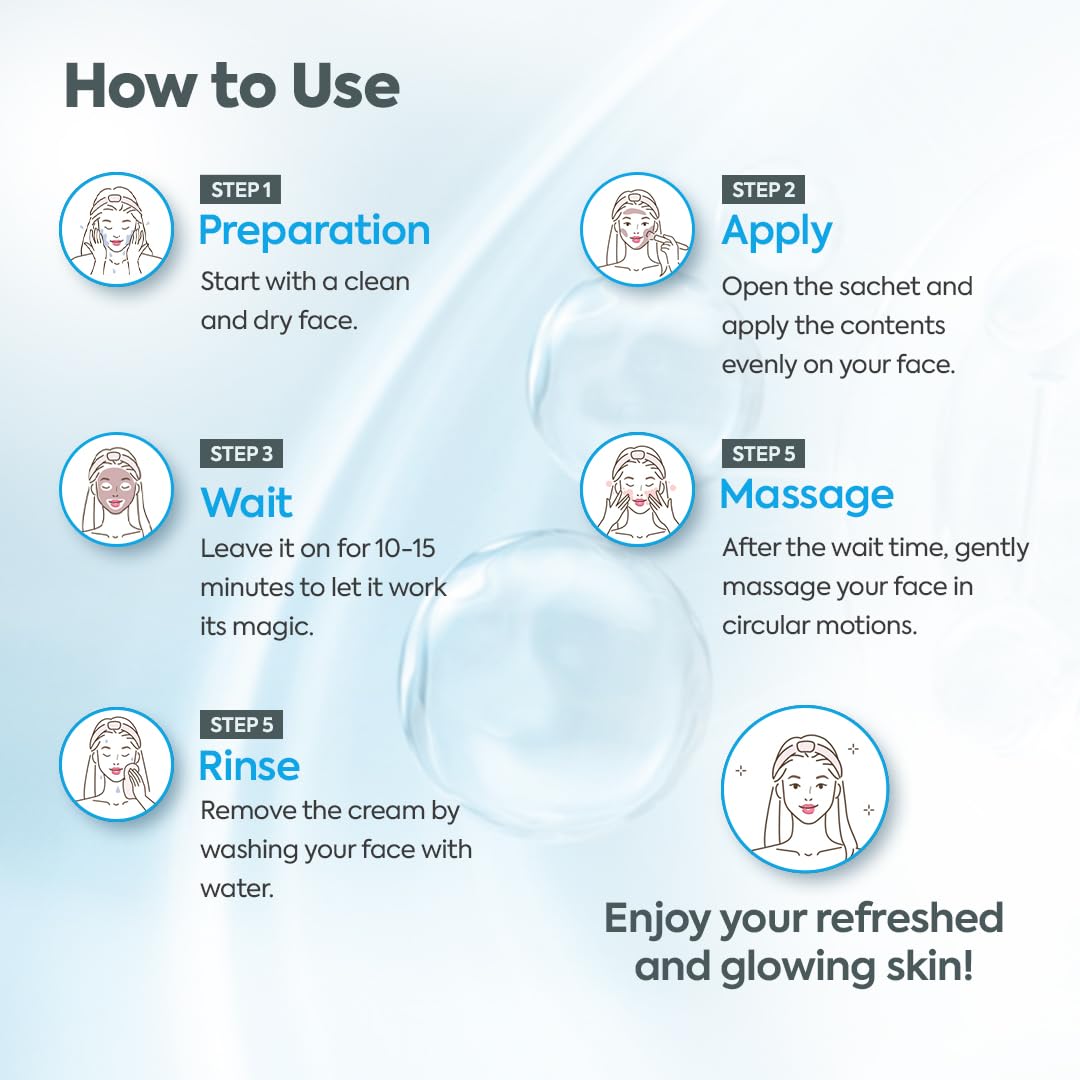 How to Use

STEP 1
Preparation
Start with a clean and dry face.

STEP 2
Apply
Open the sachet and apply the contents evenly on your face.

STEP 3
Wait
Leave it on for 10-15 minutes to let it work its magic.

STEP 5
Massage
After the wait time, gently massage your face in circular motions.

STEP 5
Rinse
Remove the cream by washing your face with water.

Enjoy your refreshed and glowing skin!