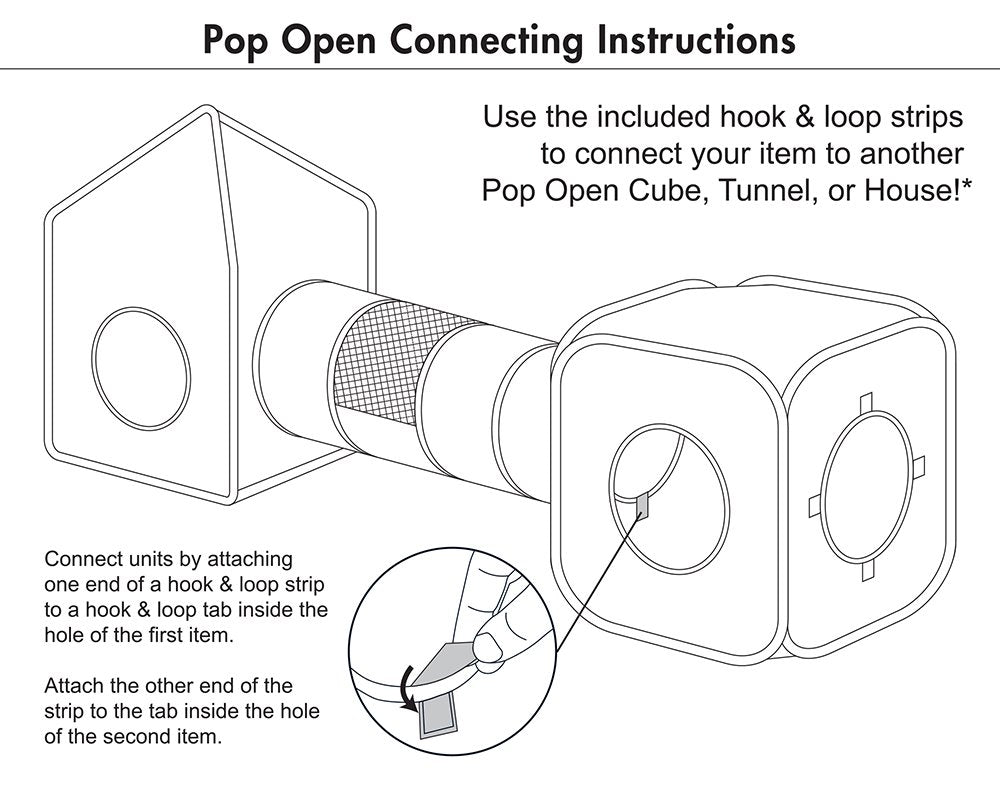 Pop Open Connecting Instructions

Use the included hook & loop strips to connect your item to another Pop Open Cube, Tunnel, or House!*

Connect units by attaching one end of a hook & loop strip to a hook & loop tab inside the hole of the first item.

Attach the other end of the strip to the tab inside the hole of the second item.