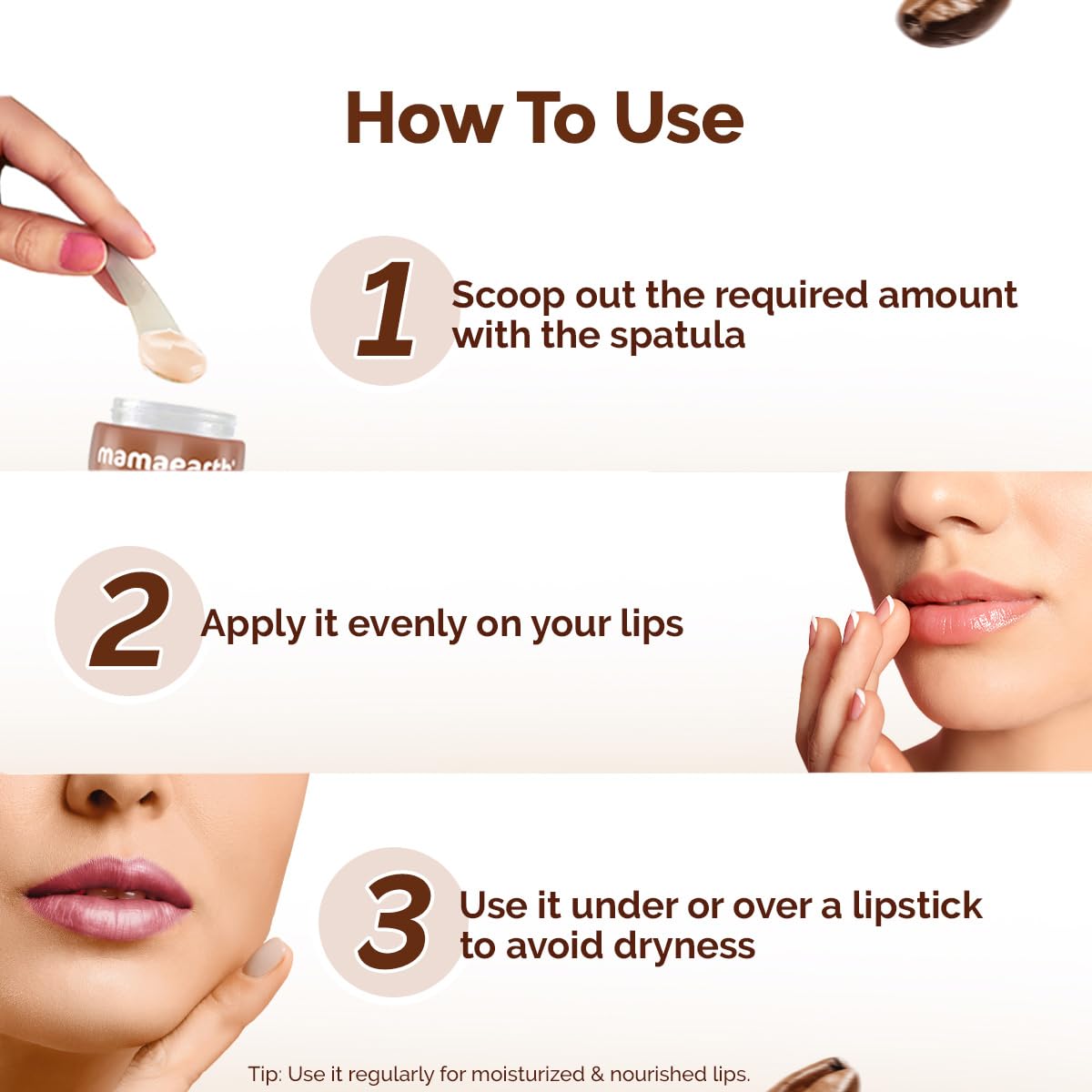 How To Use

1 Scoop out the required amount with the spatula

mamaearth

2 Apply it evenly on your lips

3 Use it under or over a lipstick to avoid dryness

Tip: Use it regularly for moisturized & nourished lips.