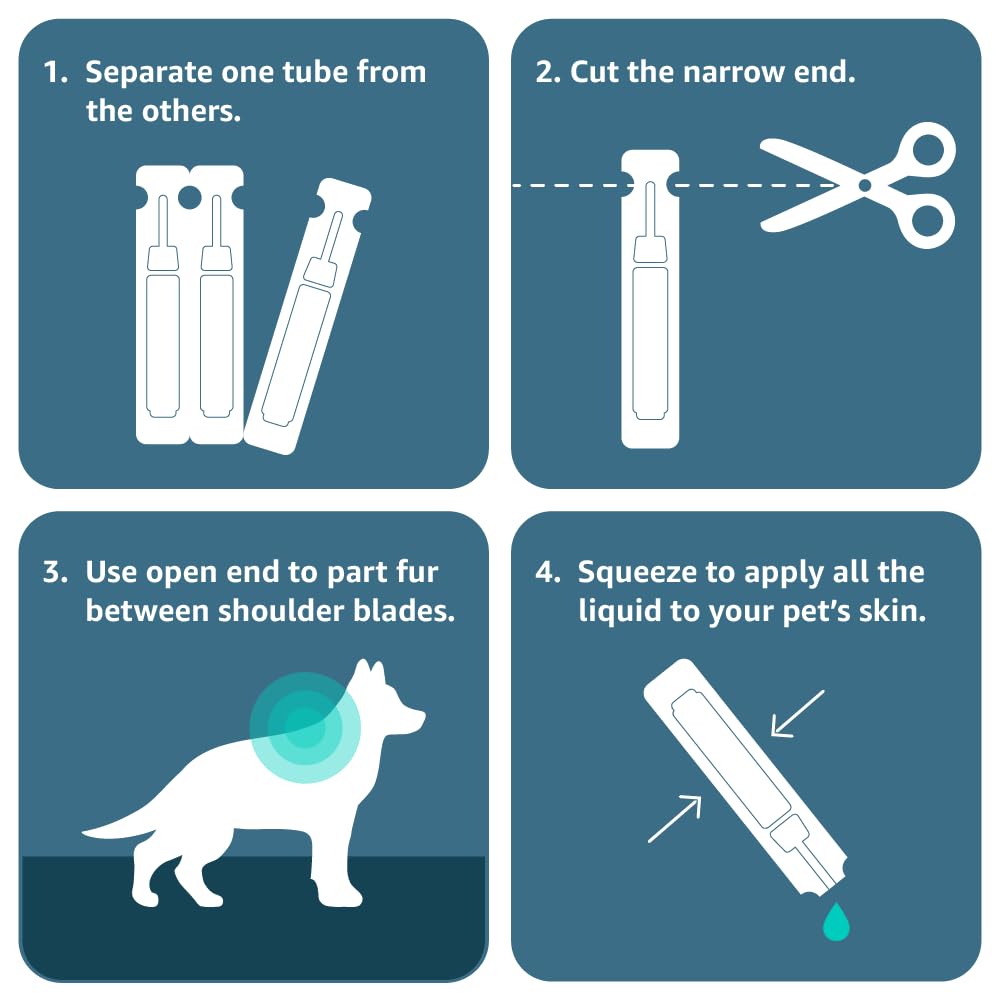 1. Separate one tube from the others.

2. Cut the narrow end.

3. Use open end to part fur between shoulder blades.

4. Squeeze to apply all the liquid to your pet's skin.