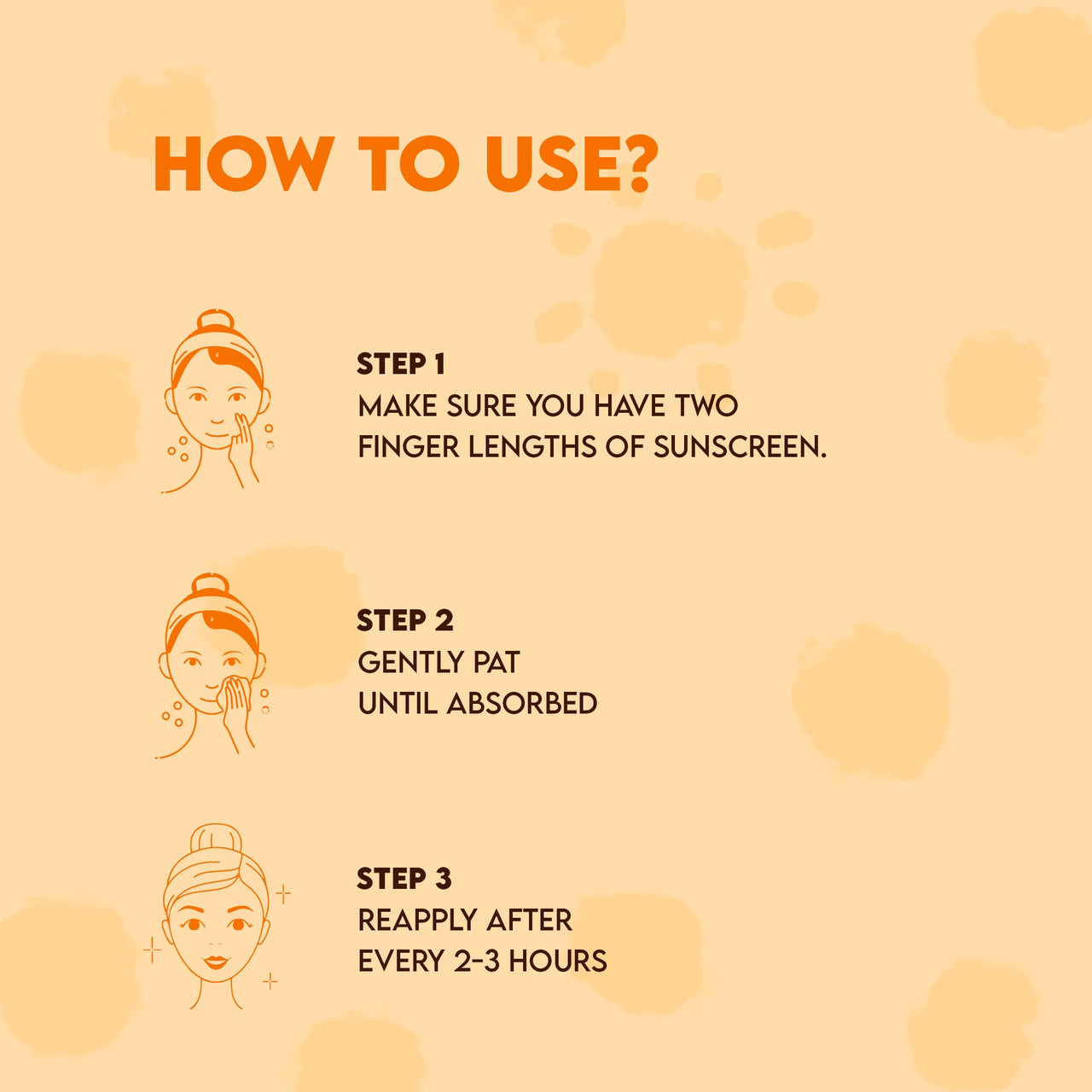 HOW TO USE?

STEP 1
MAKE SURE YOU HAVE TWO FINGER LENGTHS OF SUNSCREEN.

STEP 2
GENTLY PAT
UNTIL ABSORBED

STEP 3
REAPPLY AFTER
EVERY 2-3 HOURS