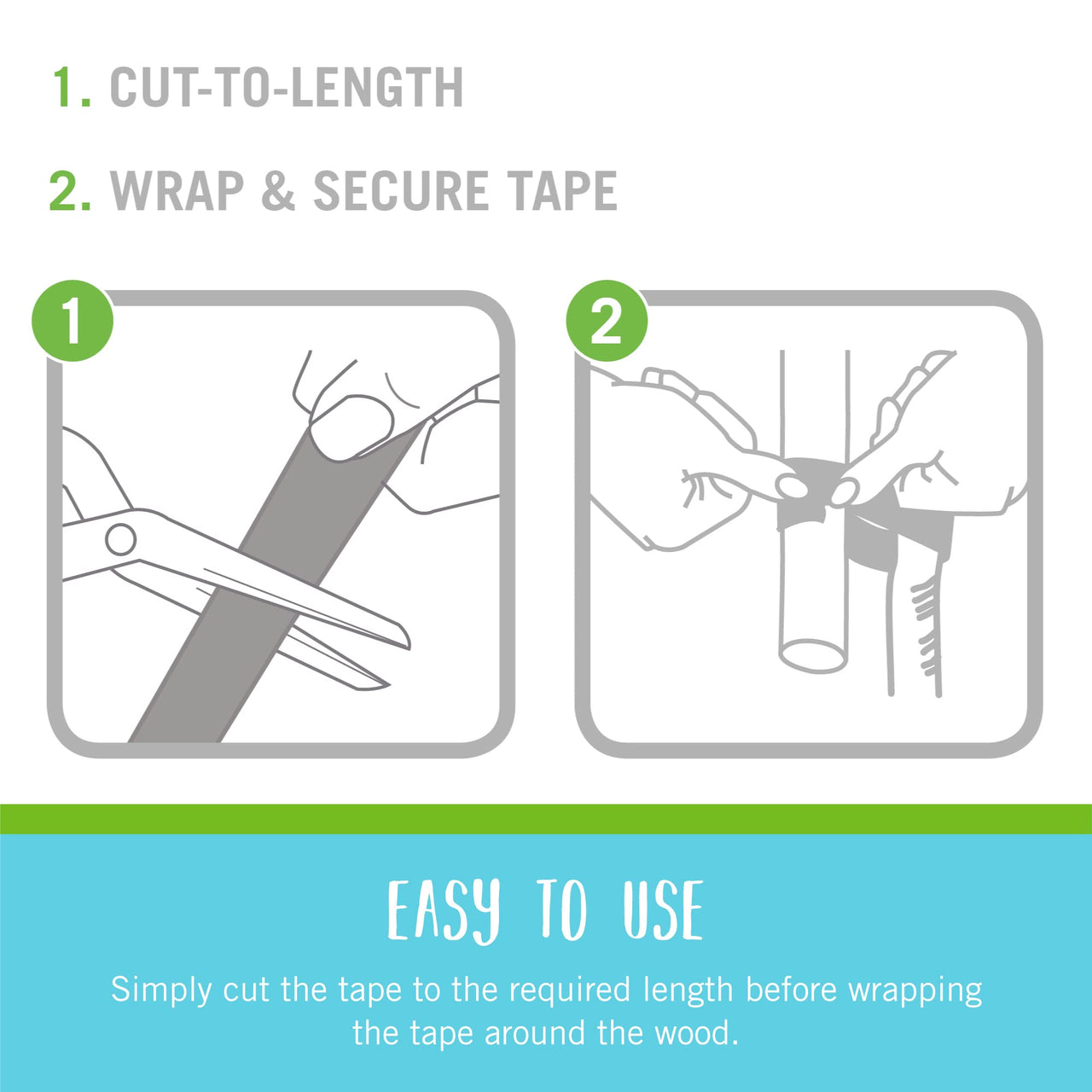 1. CUT-TO-LENGTH

2. WRAP & SECURE TAPE

1

2

EASY TO USE

Simply cut the tape to the required length before wrapping the tape around the wood.