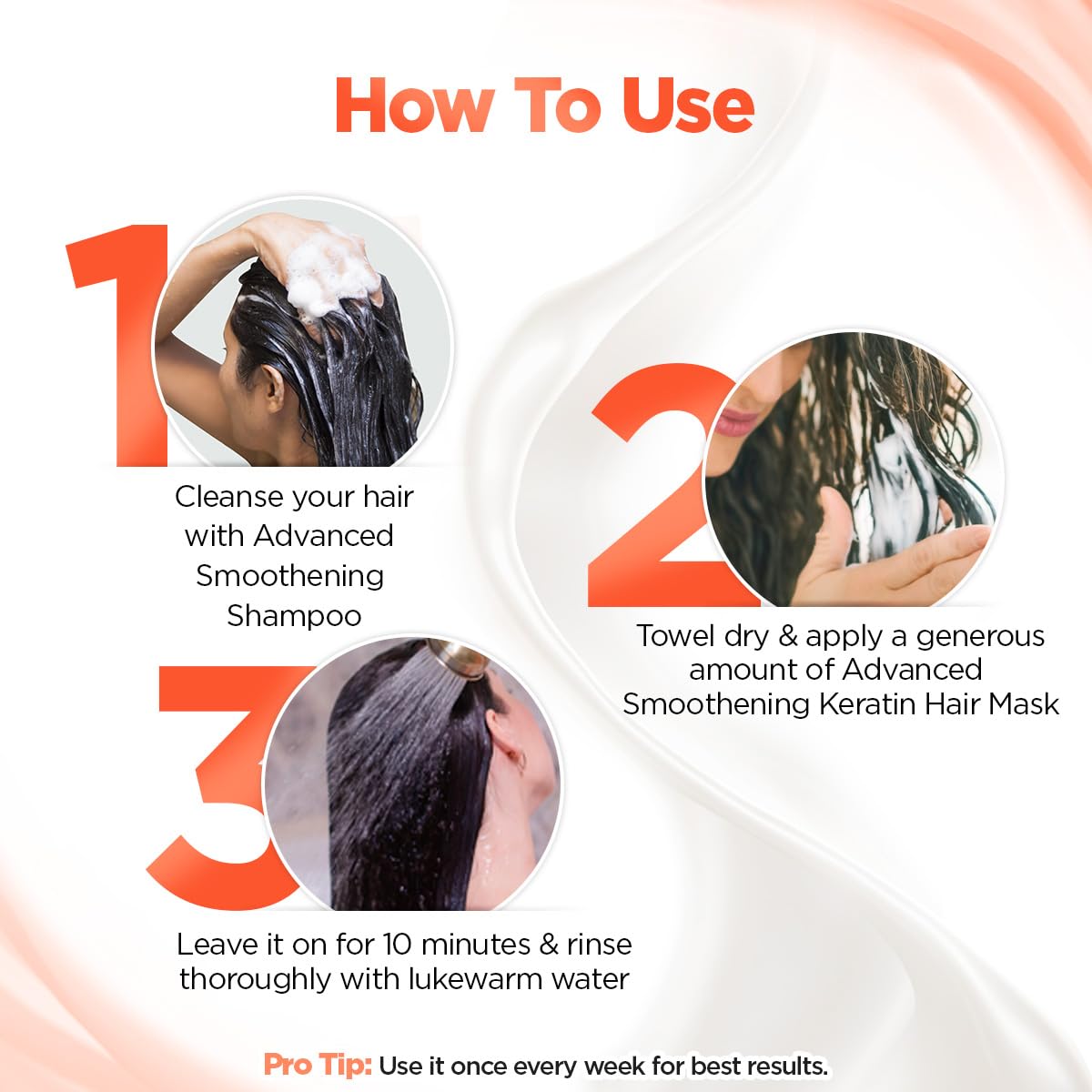 How To Use

1

Cleanse your hair with Advanced Smoothening Shampoo

2

Towel dry & apply a generous amount of Advanced Smoothening Keratin Hair Mask

3

Leave it on for 10 minutes & rinse thoroughly with lukewarm water

Pro Tip: Use it once every week for best results.