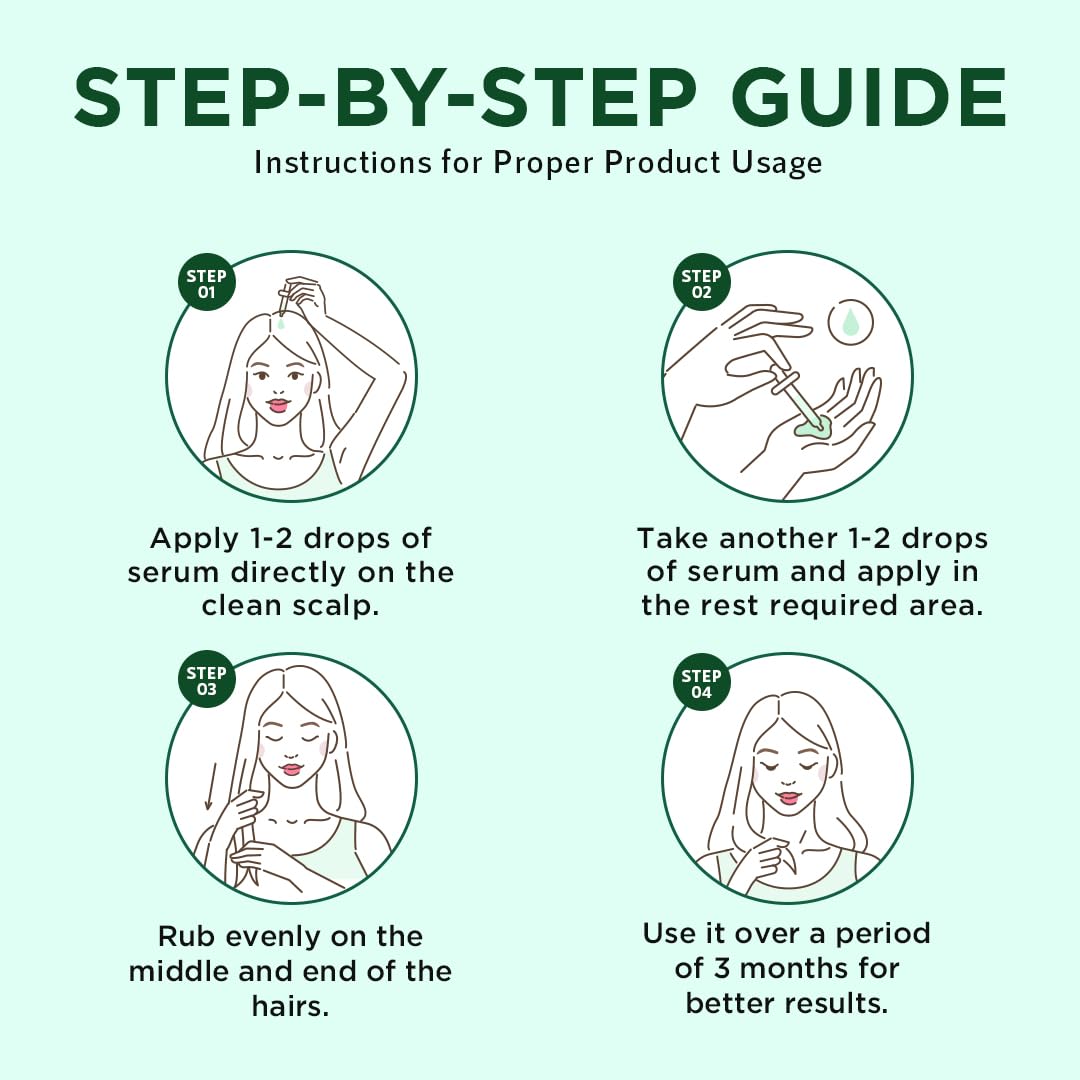 STEP-BY-STEP GUIDE
Instructions for Proper Product Usage

STEP 01
Apply 1-2 drops of serum directly on the clean scalp.

STEP 02
Take another 1-2 drops of serum and apply in the rest required area.

STEP 03
Rub evenly on the middle and end of the hairs.

STEP 04
Use it over a period of 3 months for better results.