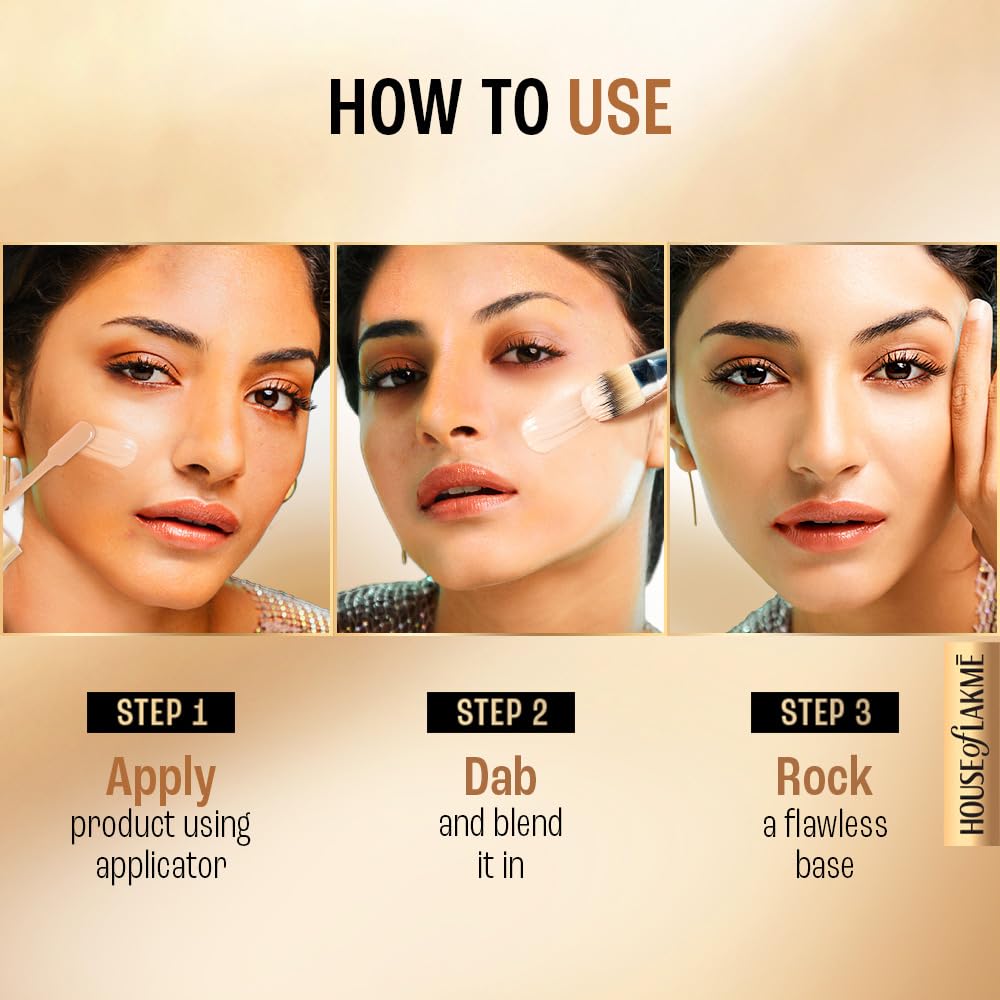 HOW TO USE

STEP 1
Apply
product using applicator

STEP 2
Dab
and blend it in

STEP 3
Rock
a flawless base

HOUSE of LAKMĒ