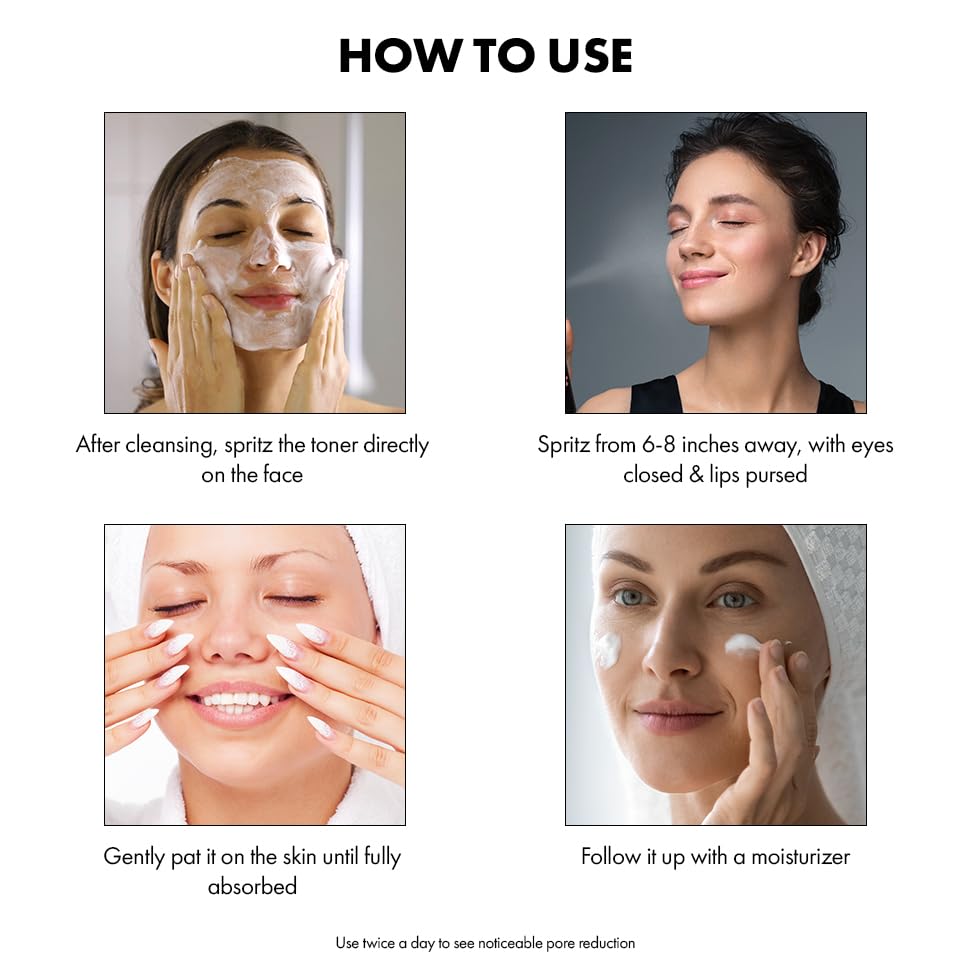 HOW TO USE

After cleansing, spritz the toner directly on the face

Spritz from 6-8 inches away, with eyes closed & lips pursed

Gently pat it on the skin until fully absorbed

Follow it up with a moisturizer

Use twice a day to see noticeable pore reduction