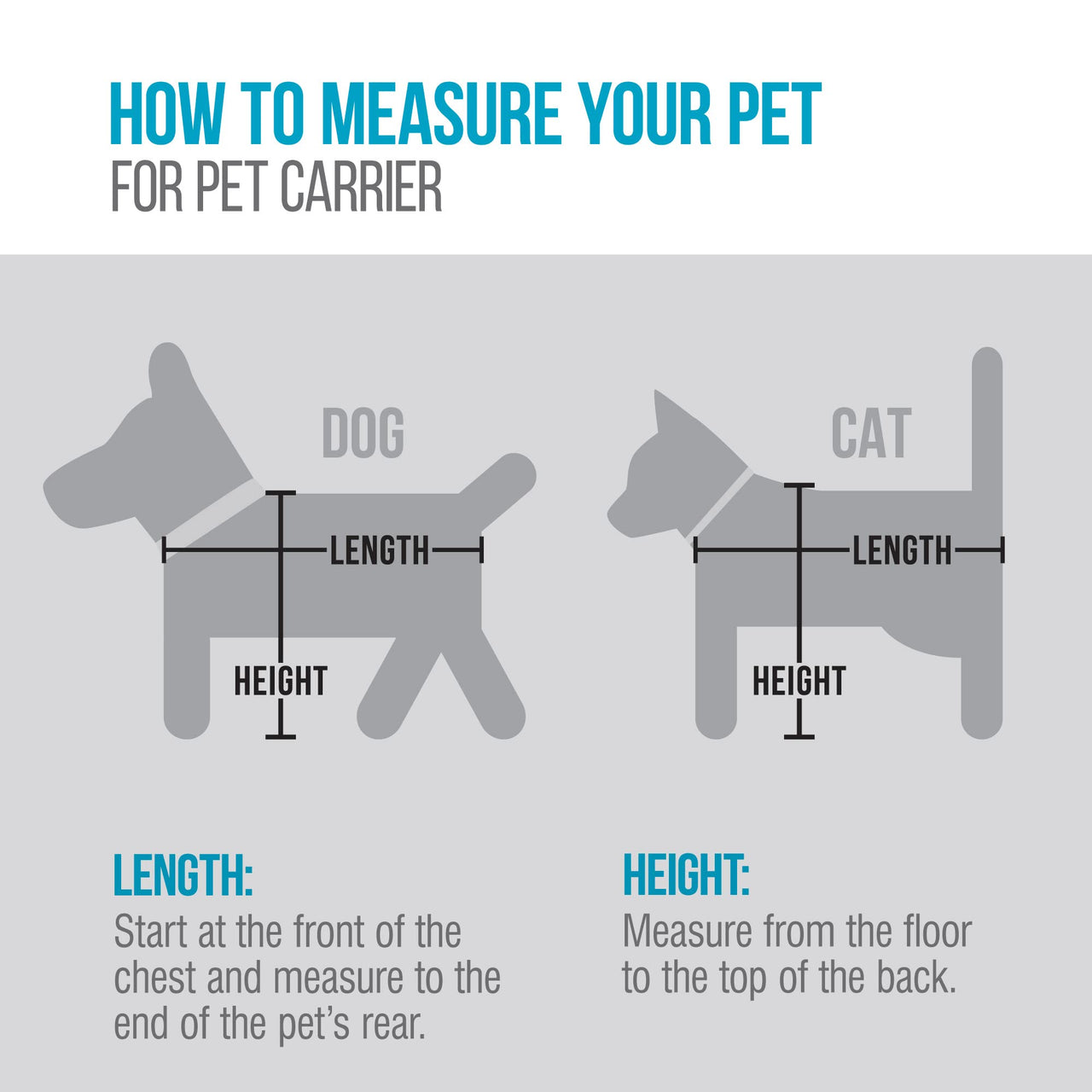 HOW TO MEASURE YOUR PET
FOR PET CARRIER

DOG

LENGTH

HEIGHT

CAT

LENGTH

HEIGHT

LENGTH:
Start at the front of the chest and measure to the end of the pet's rear.

HEIGHT:
Measure from the floor to the top of the back.