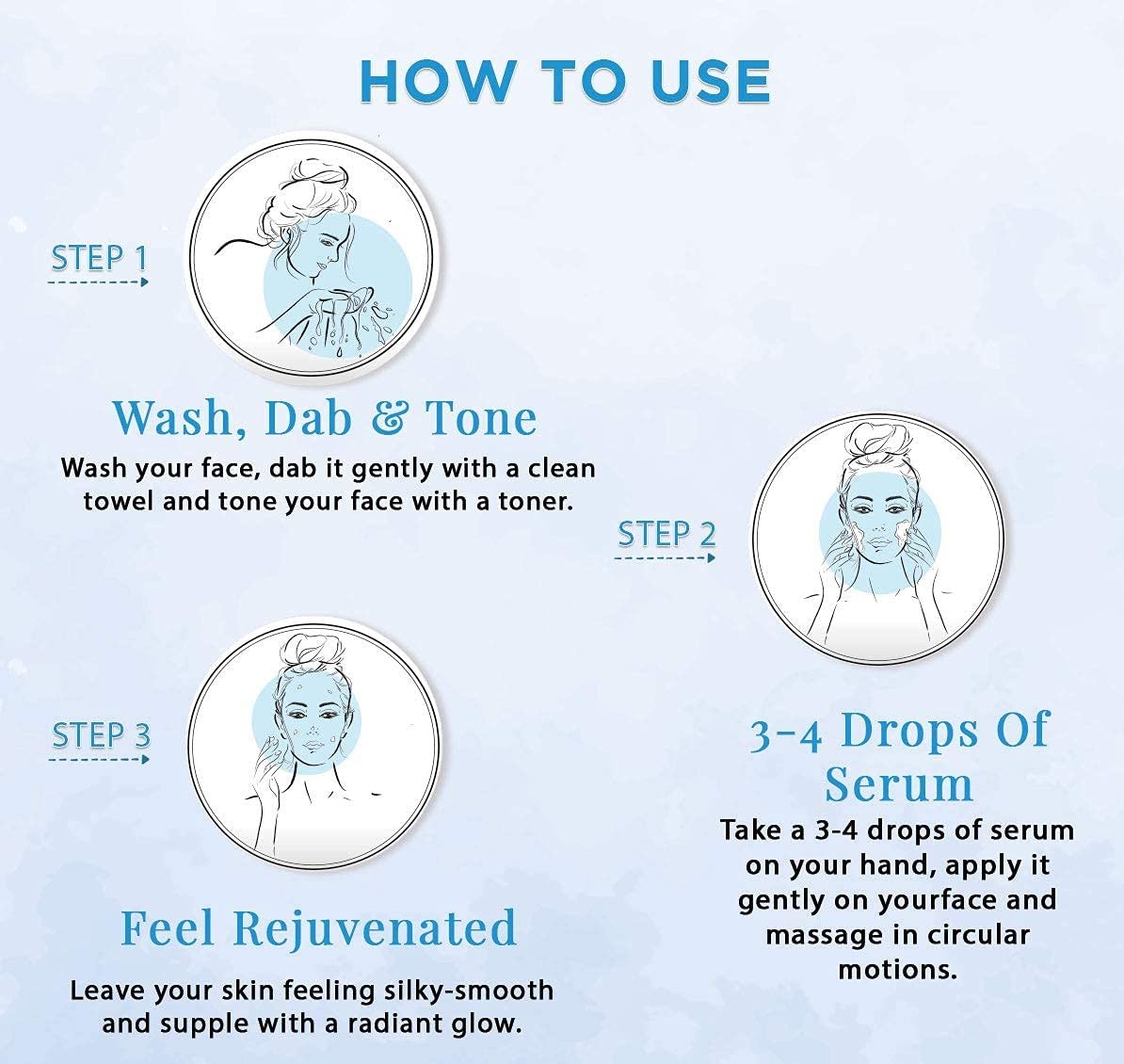 HOW TO USE

STEP 1

Wash, Dab & Tone

Wash your face, dab it gently with a clean towel and tone your face with a toner.

STEP 2

3-4 Drops Of Serum

Take a 3-4 drops of serum on your hand, apply it gently on yourface and massage in circular motions.

STEP 3

Feel Rejuvenated

Leave your skin feeling silky-smooth and supple with a radiant glow.