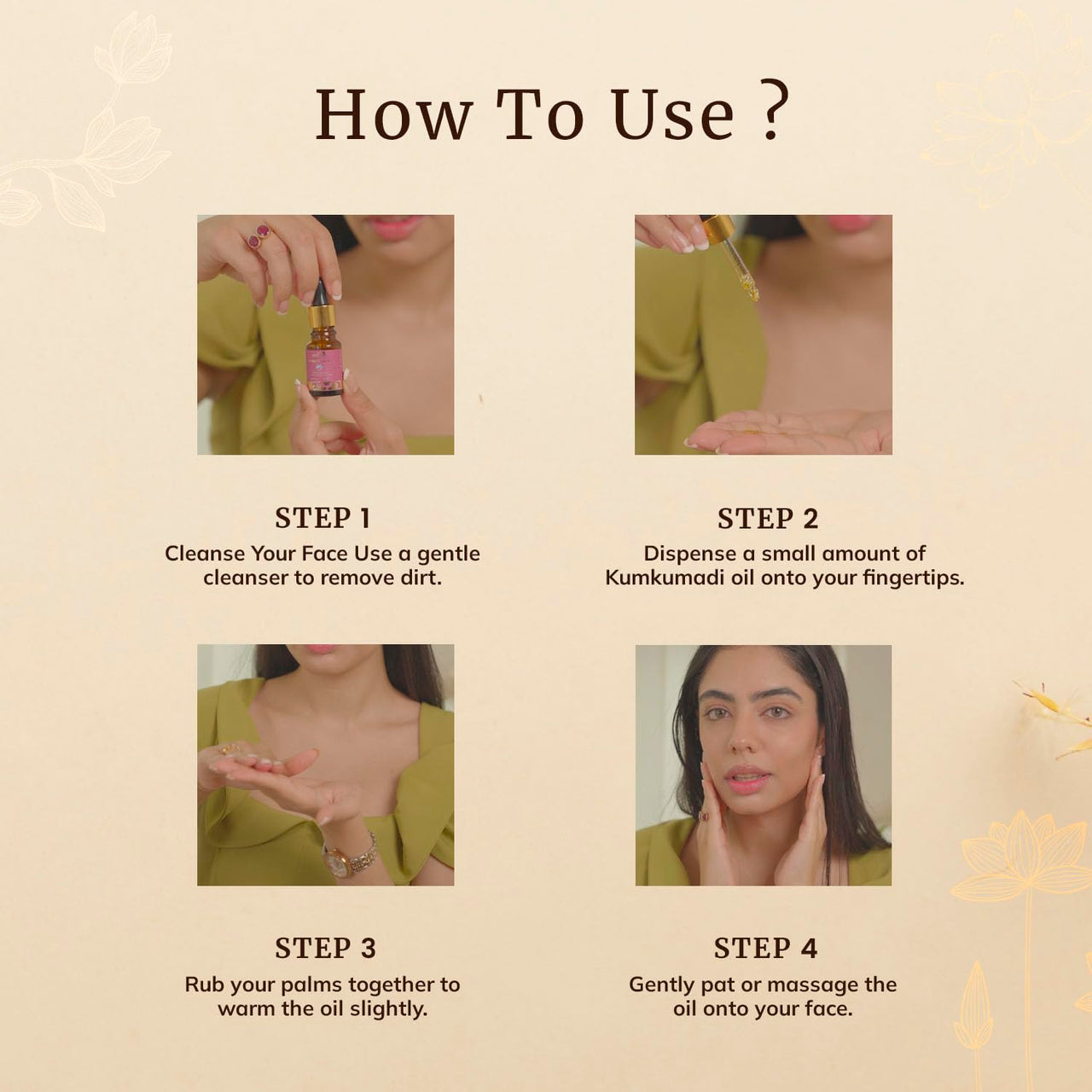 How To Use ?

STEP 1
Cleanse Your Face Use a gentle cleanser to remove dirt.

STEP 2
Dispense a small amount of Kumkumadi oil onto your fingertips.

STEP 3
Rub your palms together to warm the oil slightly.

STEP 4
Gently pat or massage the oil onto your face.