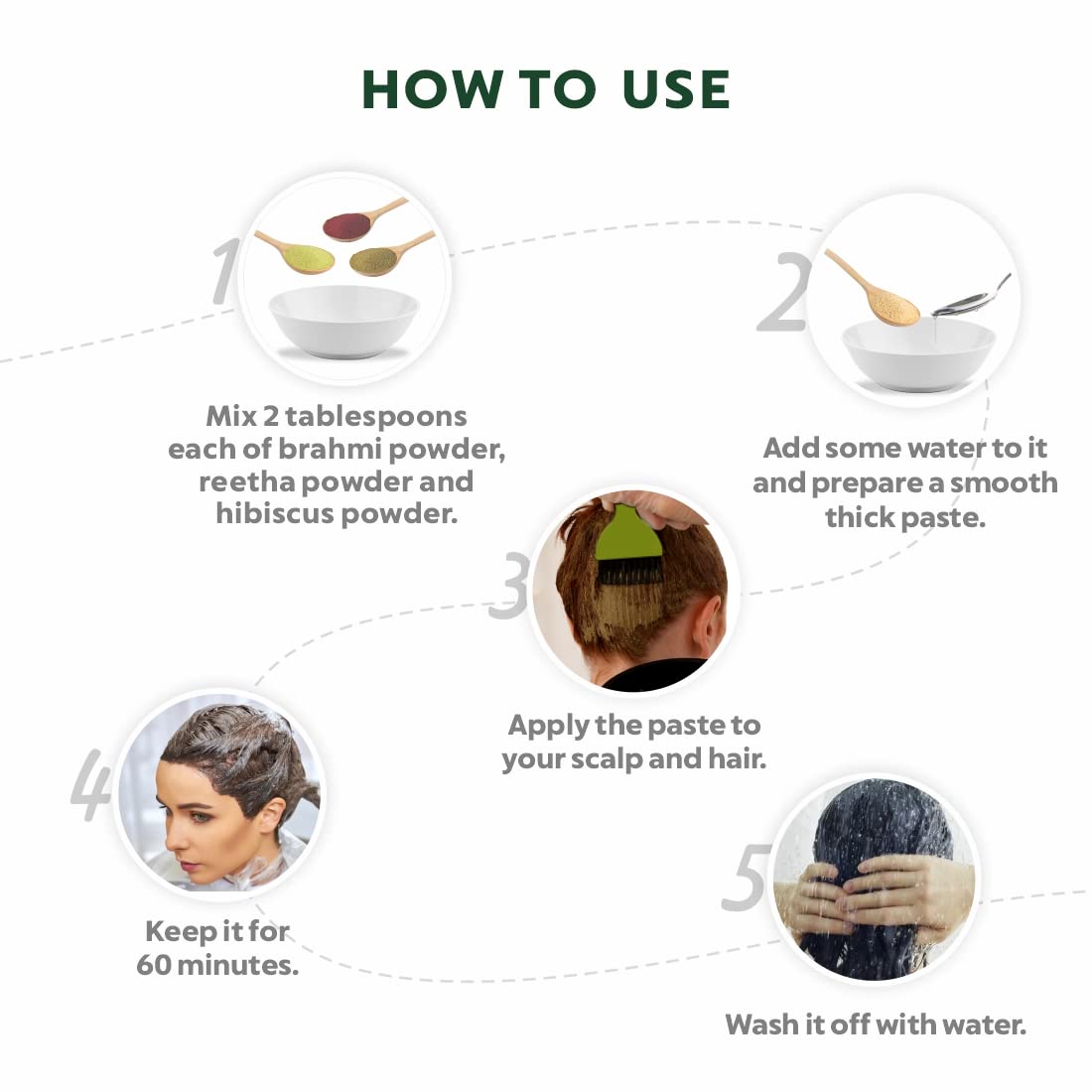 HOW TO USE

1

Mix 2 tablespoons each of brahmi powder, reetha powder and hibiscus powder.

2

Add some water to it and prepare a smooth thick paste.

3

Apply the paste to your scalp and hair.

4

Keep it for 60 minutes.

5

Wash it off with water.