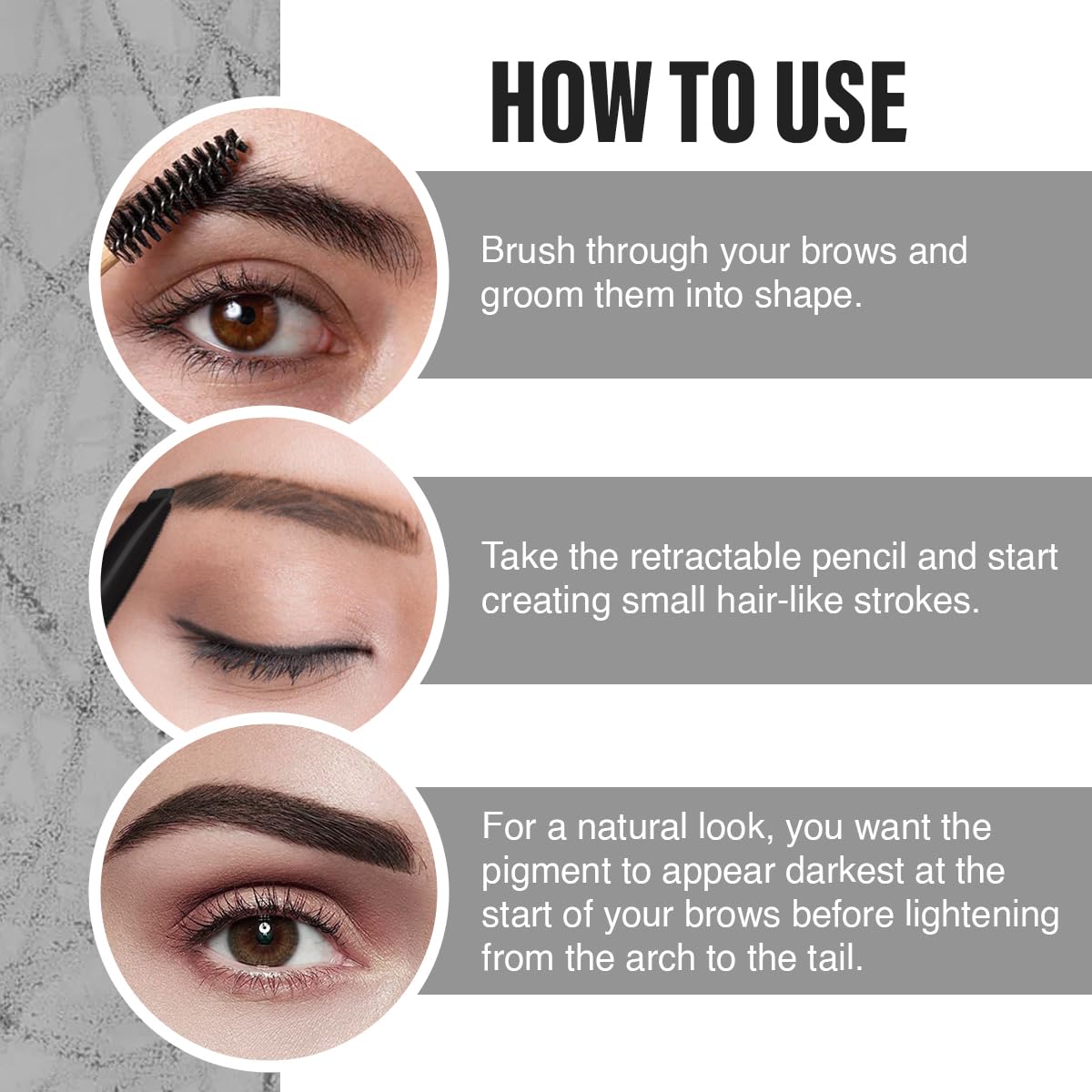 HOW TO USE

Brush through your brows and groom them into shape.

Take the retractable pencil and start creating small hair-like strokes.

For a natural look, you want the pigment to appear darkest at the start of your brows before lightening from the arch to the tail.