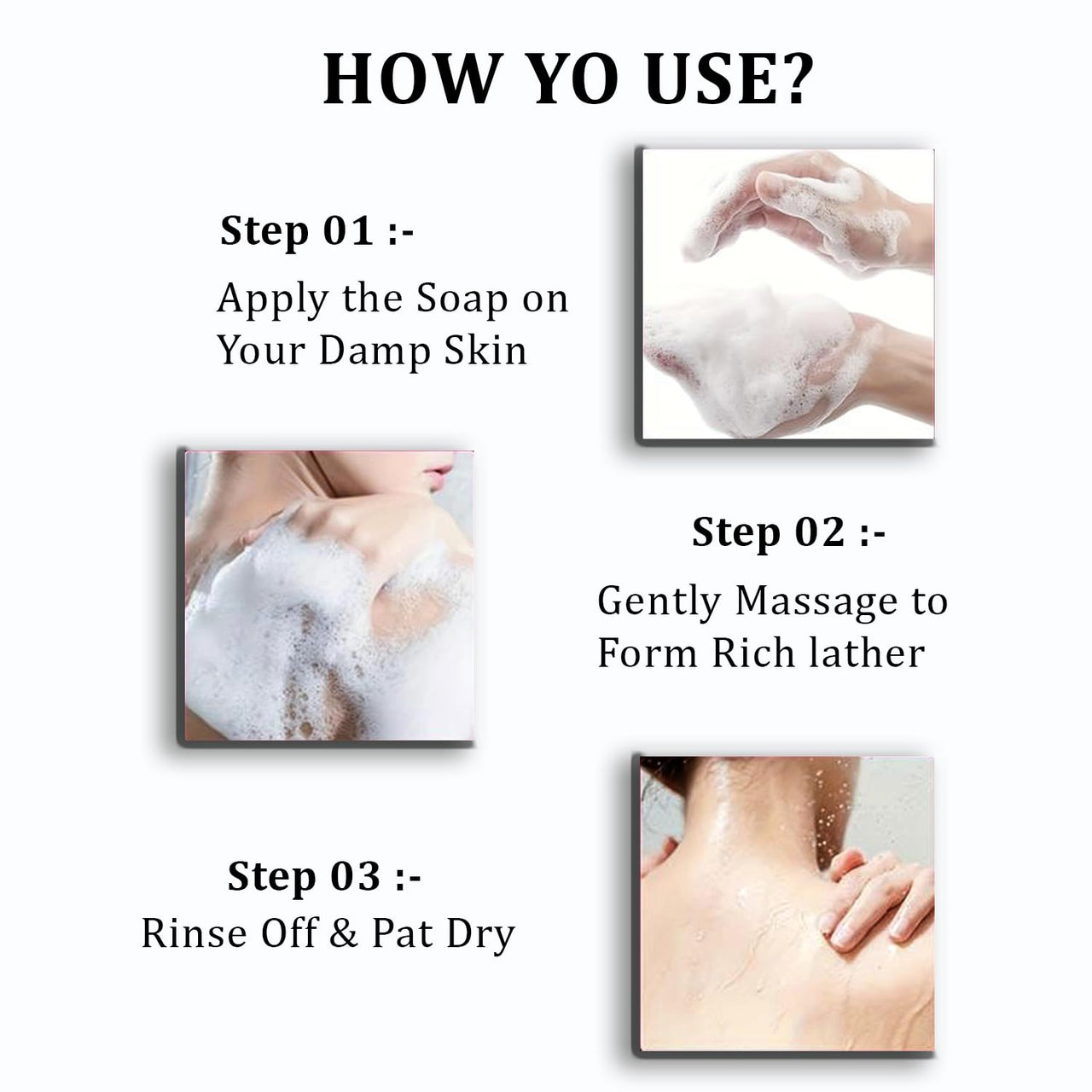 HOW YO USE?

Step 01 :-

Apply the Soap on Your Damp Skin

Step 02 :-

Gently Massage to Form Rich lather

Step 03 :-

Rinse Off & Pat Dry