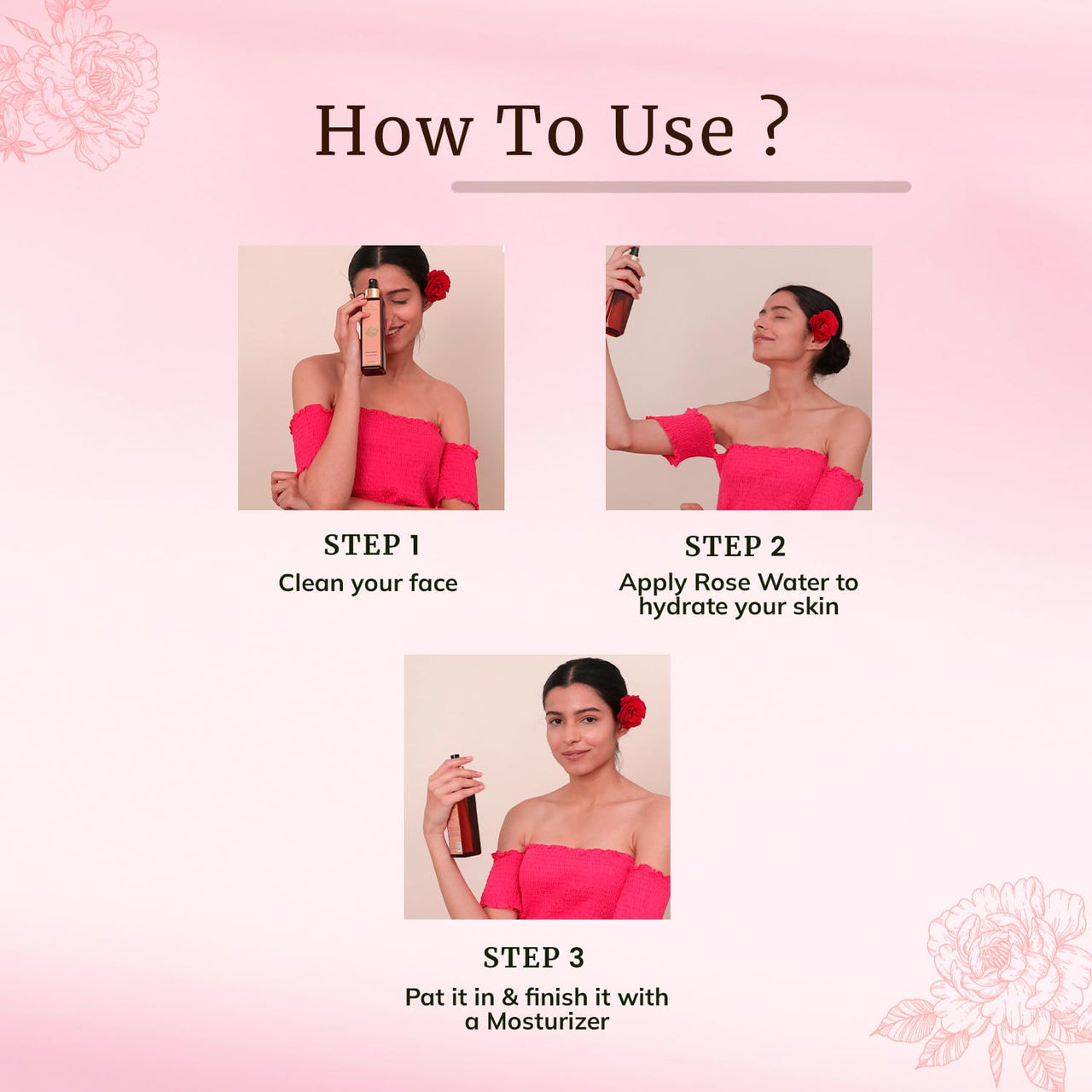 How To Use ?

STEP 1
Clean your face

STEP 2
Apply Rose Water to hydrate your skin

STEP 3
Pat it in & finish it with a Mosturizer