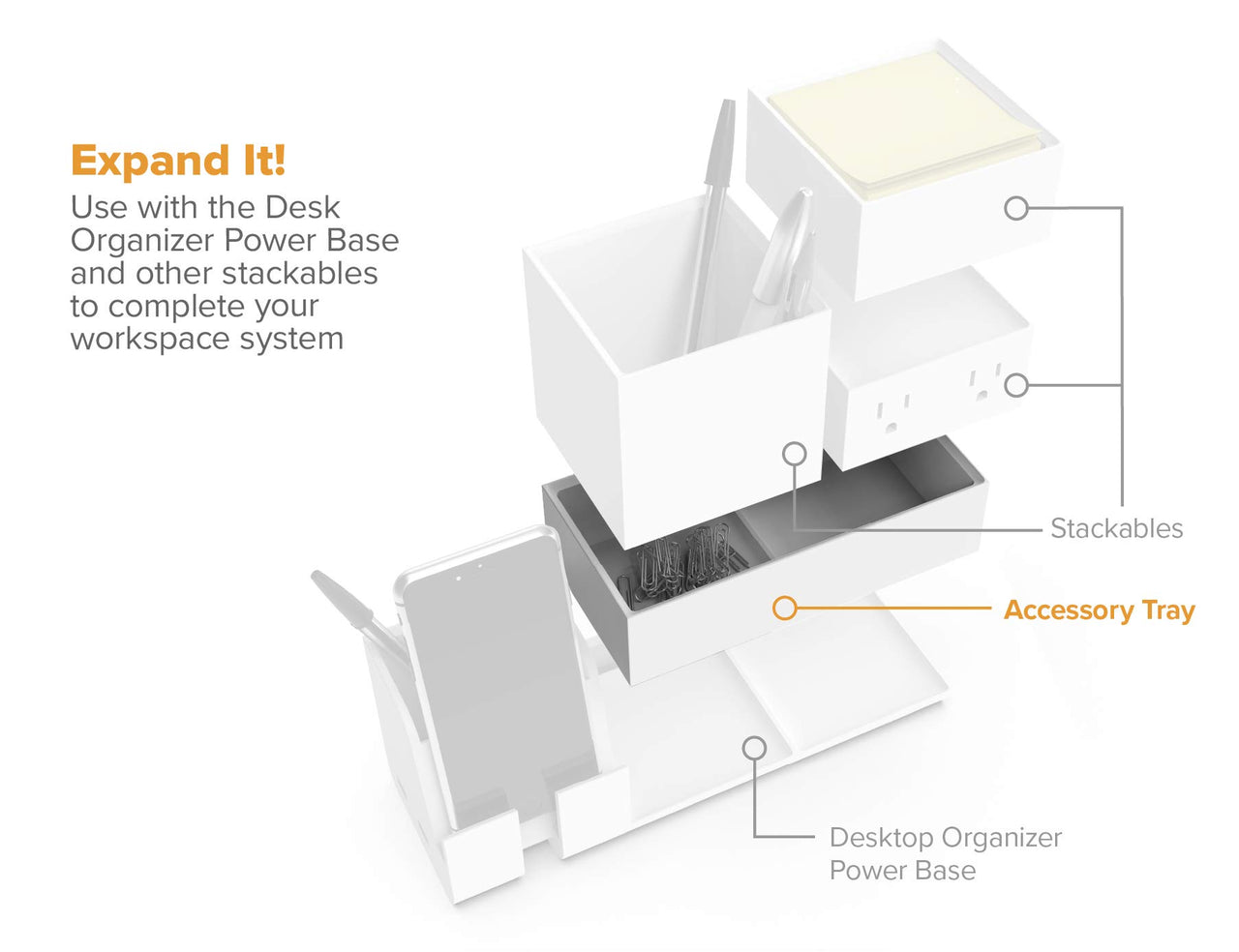 Expand It!

Use with the Desk Organizer Power Base and other stackables to complete your workspace system

Stackables

Accessory Tray

Desktop Organizer Power Base