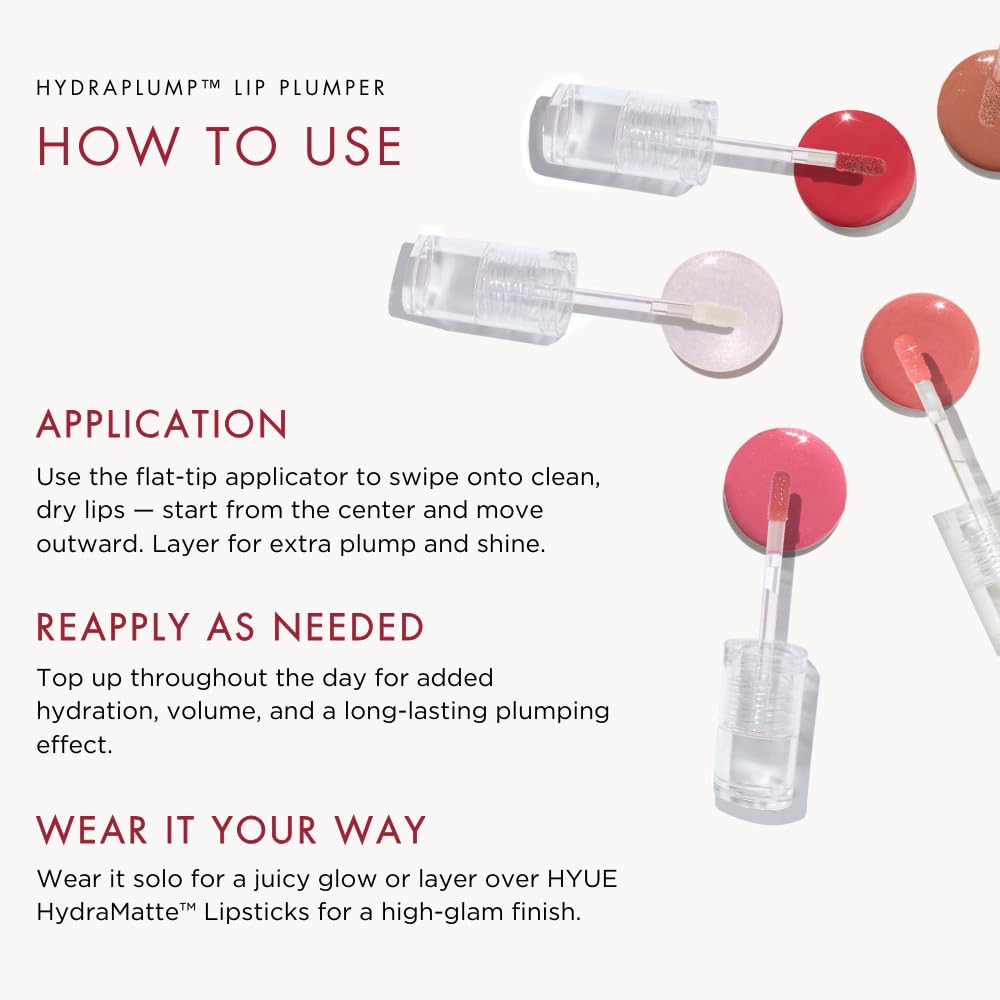 HYDRAPLUMP™ LIP PLUMPER

HOW TO USE

APPLICATION

Use the flat-tip applicator to swipe onto clean, dry lips — start from the center and move outward. Layer for extra plump and shine.

REAPPLY AS NEEDED

Top up throughout the day for added hydration, volume, and a long-lasting plumping effect.

WEAR IT YOUR WAY

Wear it solo for a juicy glow or layer over HYUE HydraMatte™ Lipsticks for a high-glam finish.