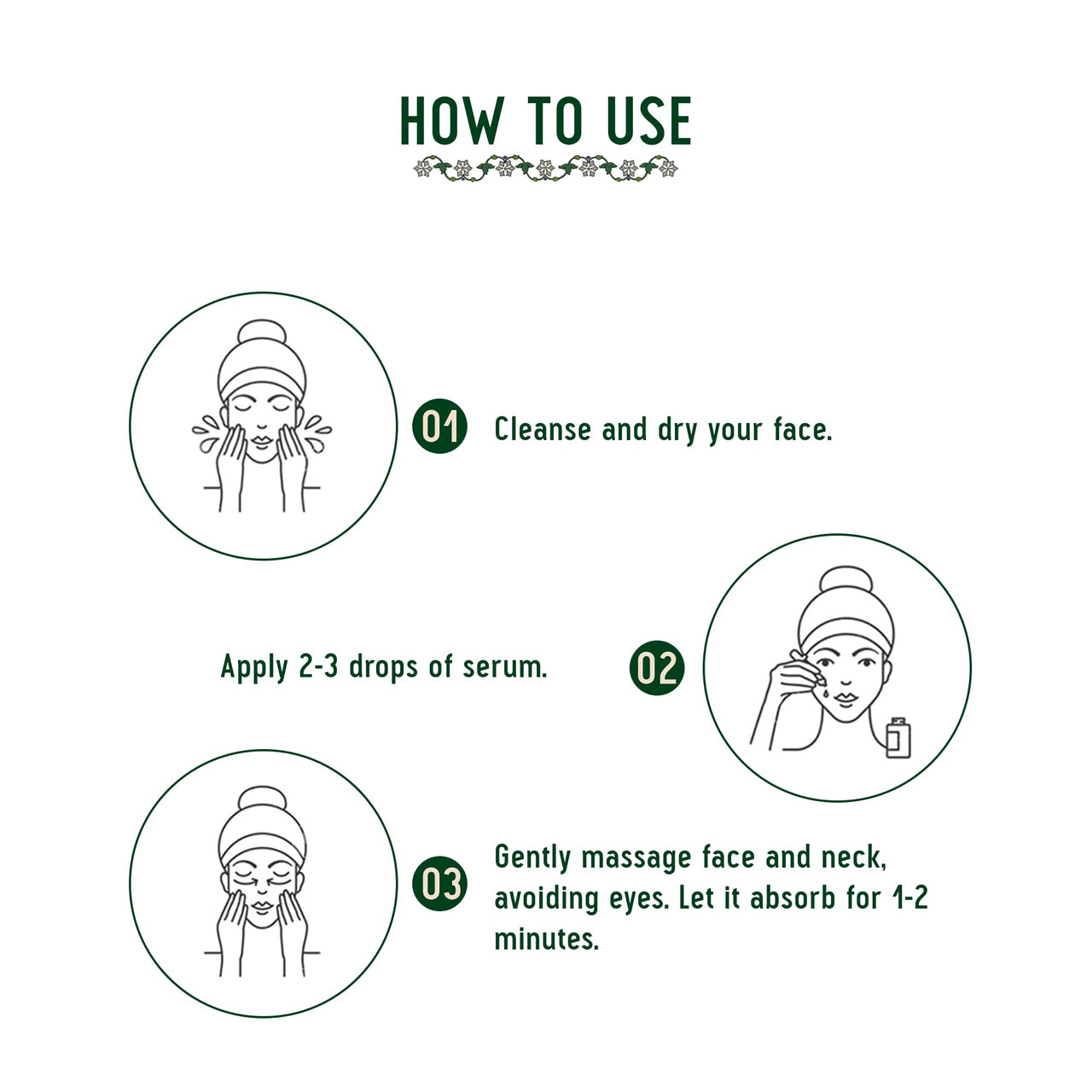 HOW TO USE

01 Cleanse and dry your face.

Apply 2-3 drops of serum. 02

03 Gently massage face and neck, avoiding eyes. Let it absorb for 1-2 minutes.