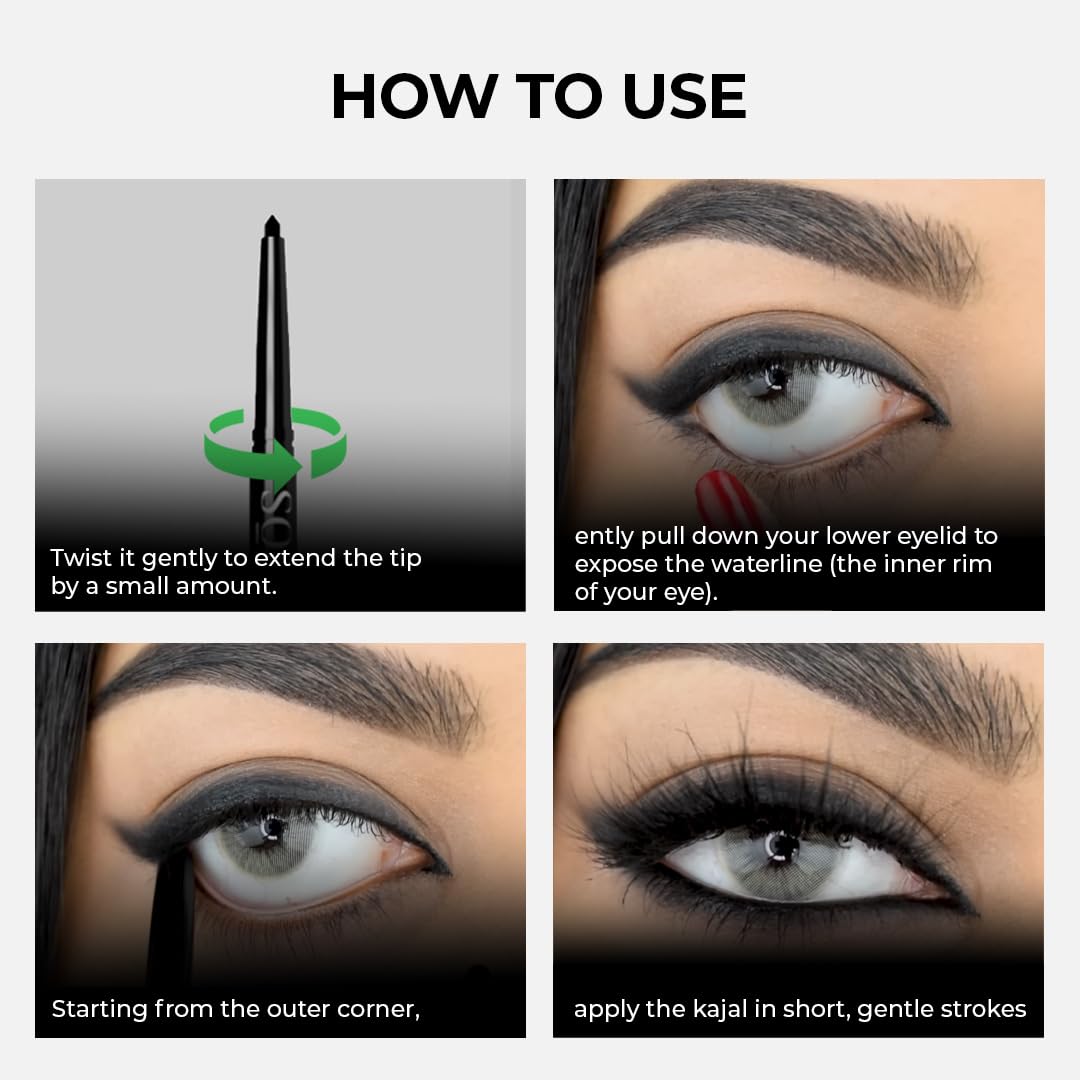 HOW TO USE

Twist it gently to extend the tip by a small amount.

ently pull down your lower eyelid to expose the waterline (the inner rim of your eye).

Starting from the outer corner,

apply the kajal in short, gentle strokes