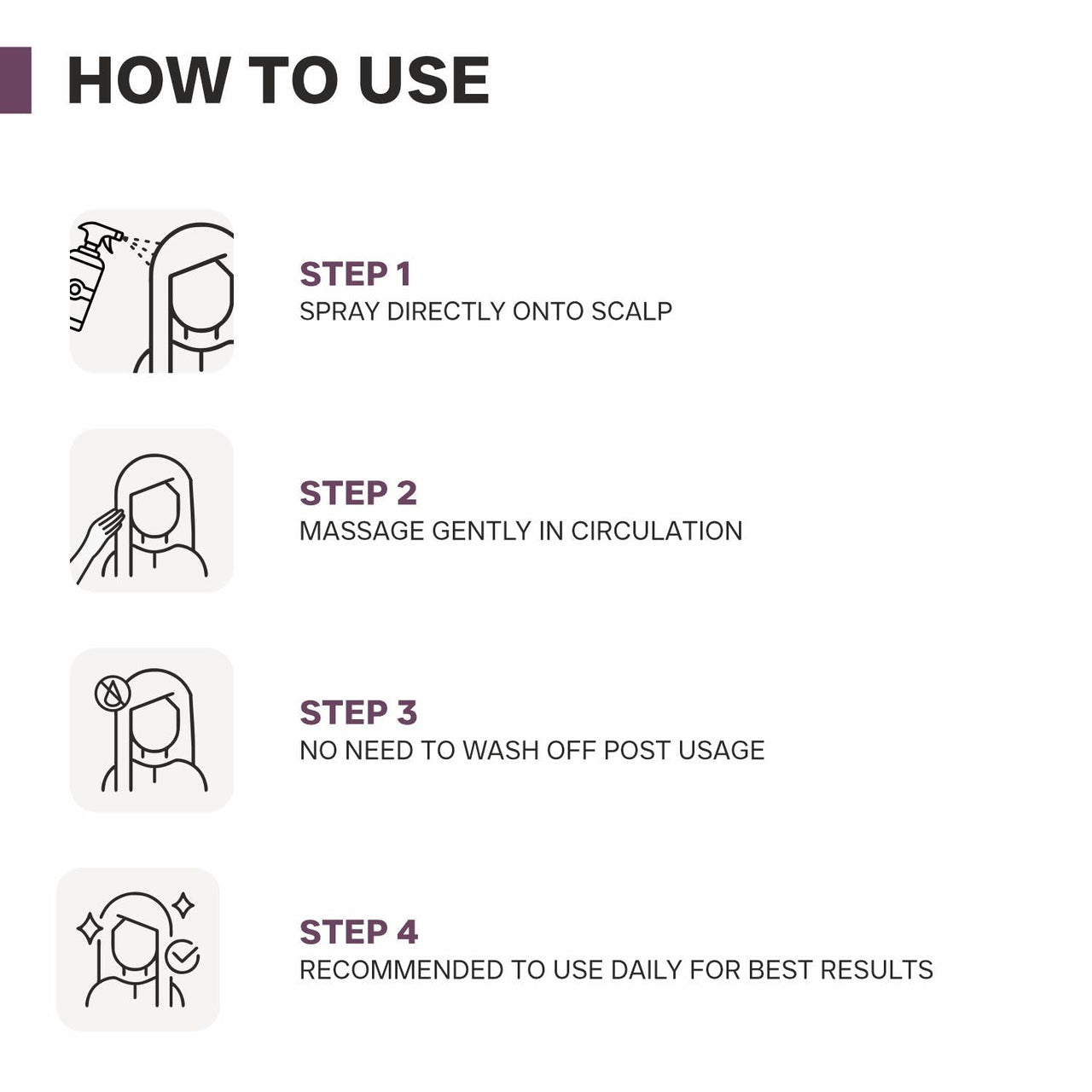 HOW TO USE

STEP 1
SPRAY DIRECTLY ONTO SCALP

STEP 2
MASSAGE GENTLY IN CIRCULATION

STEP 3
NO NEED TO WASH OFF POST USAGE

STEP 4
RECOMMENDED TO USE DAILY FOR BEST RESULTS