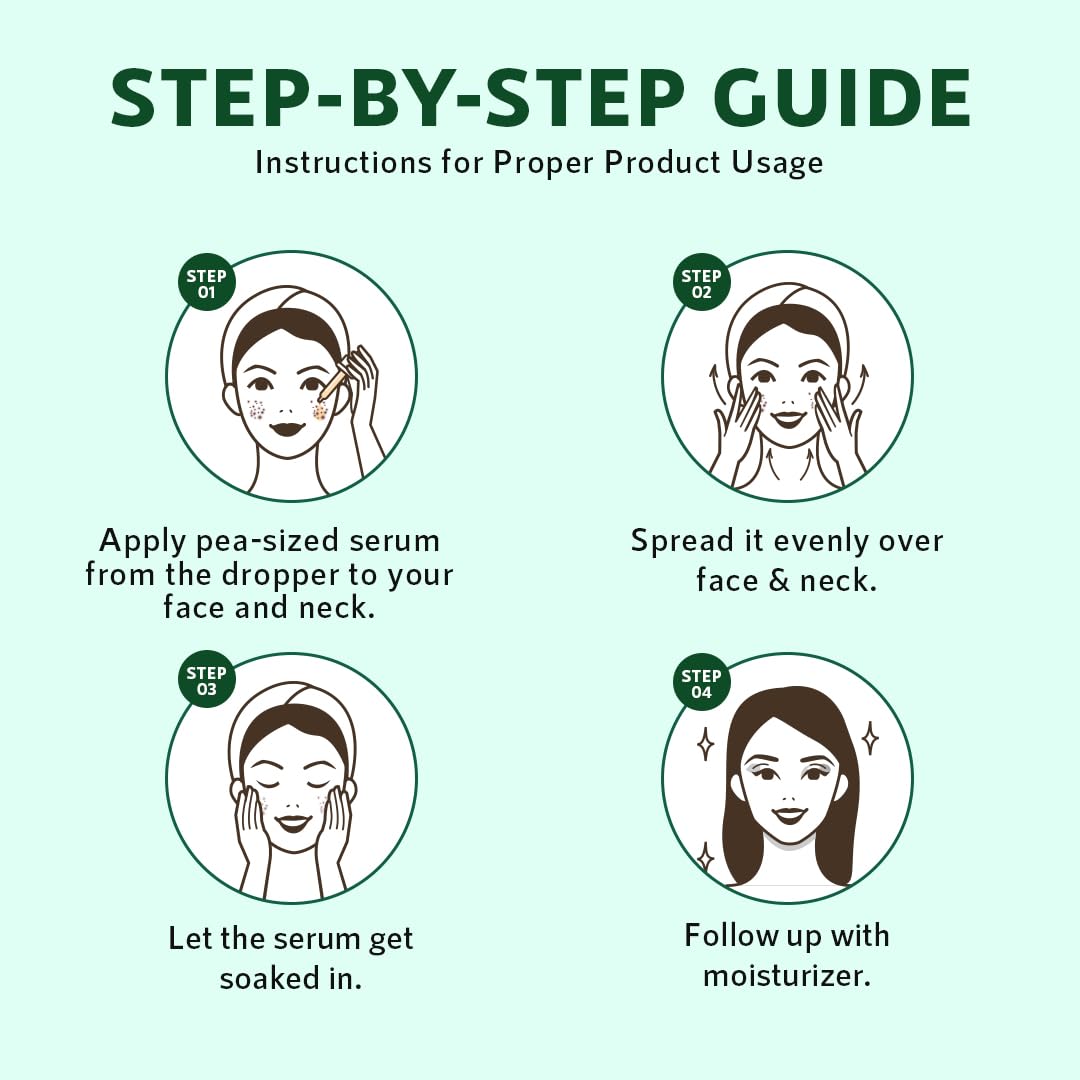 STEP-BY-STEP GUIDE
Instructions for Proper Product Usage

STEP 01

Apply pea-sized serum from the dropper to your face and neck.

STEP 02

Spread it evenly over face & neck.

STEP 03

Let the serum get soaked in.

STEP 04

Follow up with moisturizer.