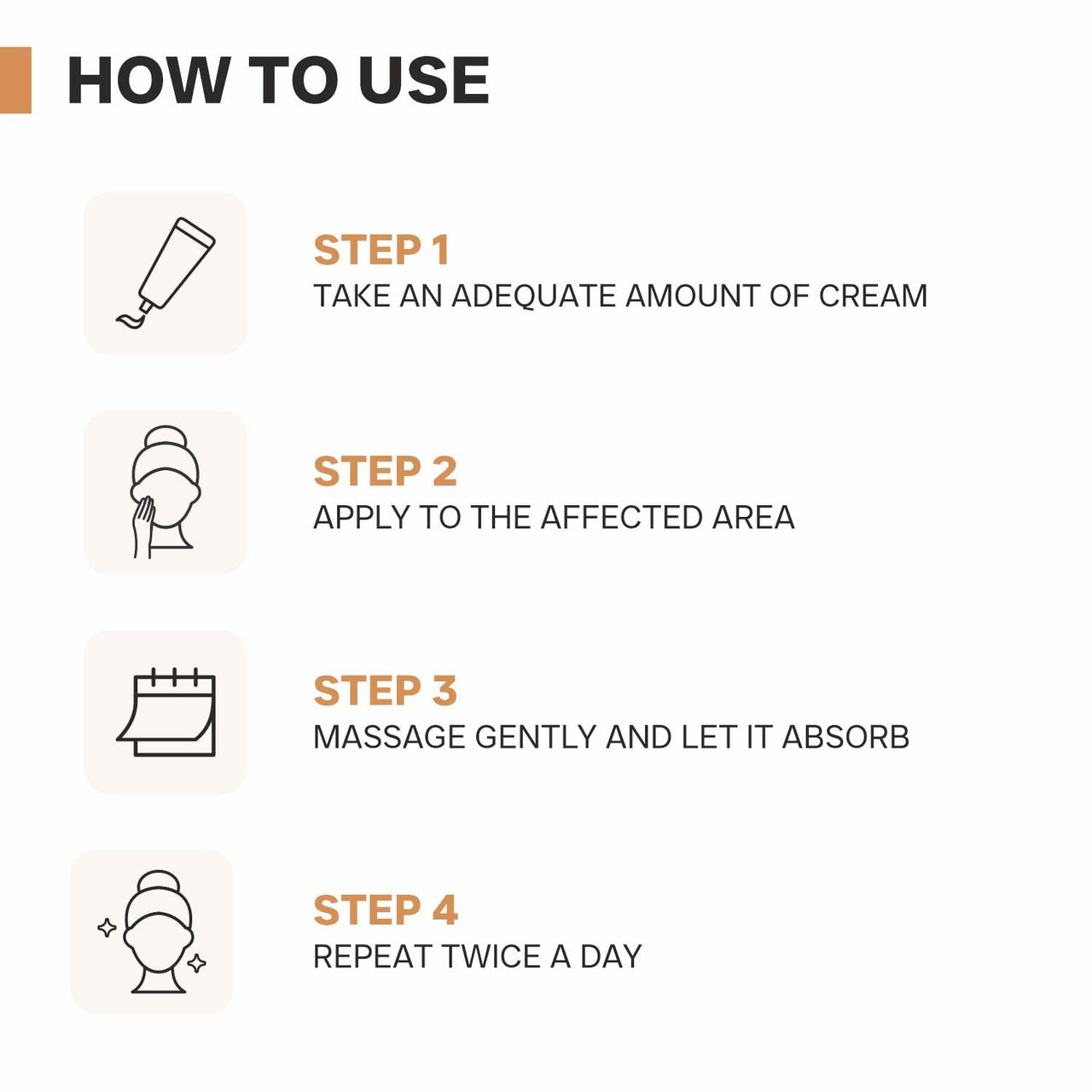 HOW TO USE

STEP 1
TAKE AN ADEQUATE AMOUNT OF CREAM

STEP 2
APPLY TO THE AFFECTED AREA

STEP 3
MASSAGE GENTLY AND LET IT ABSORB

STEP 4
REPEAT TWICE A DAY