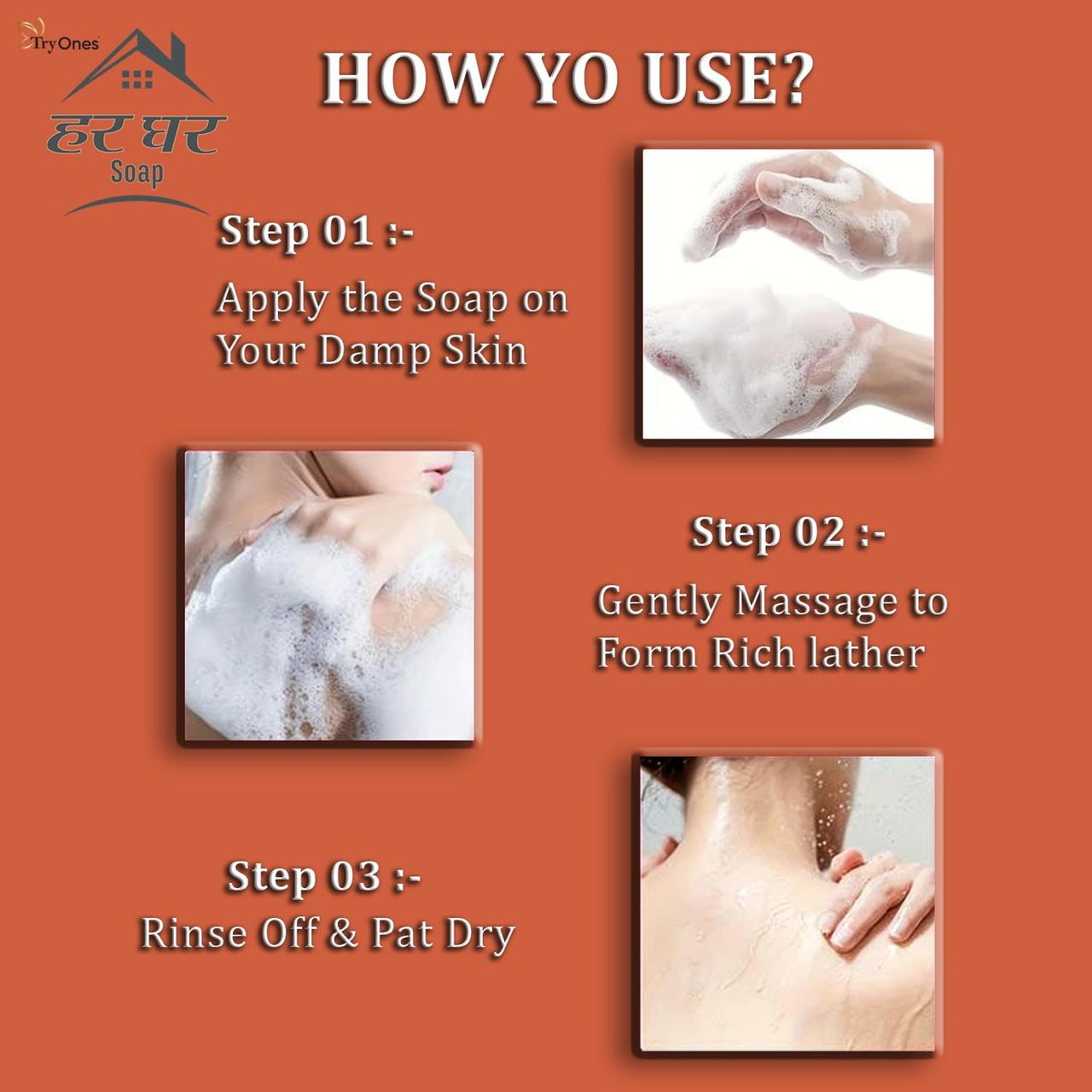 TryOnes

हर घर
Soap

HOW YO USE?

Step 01 :-
Apply the Soap on Your Damp Skin

Step 02 :-
Gently Massage to Form Rich lather

Step 03 :-
Rinse Off & Pat Dry