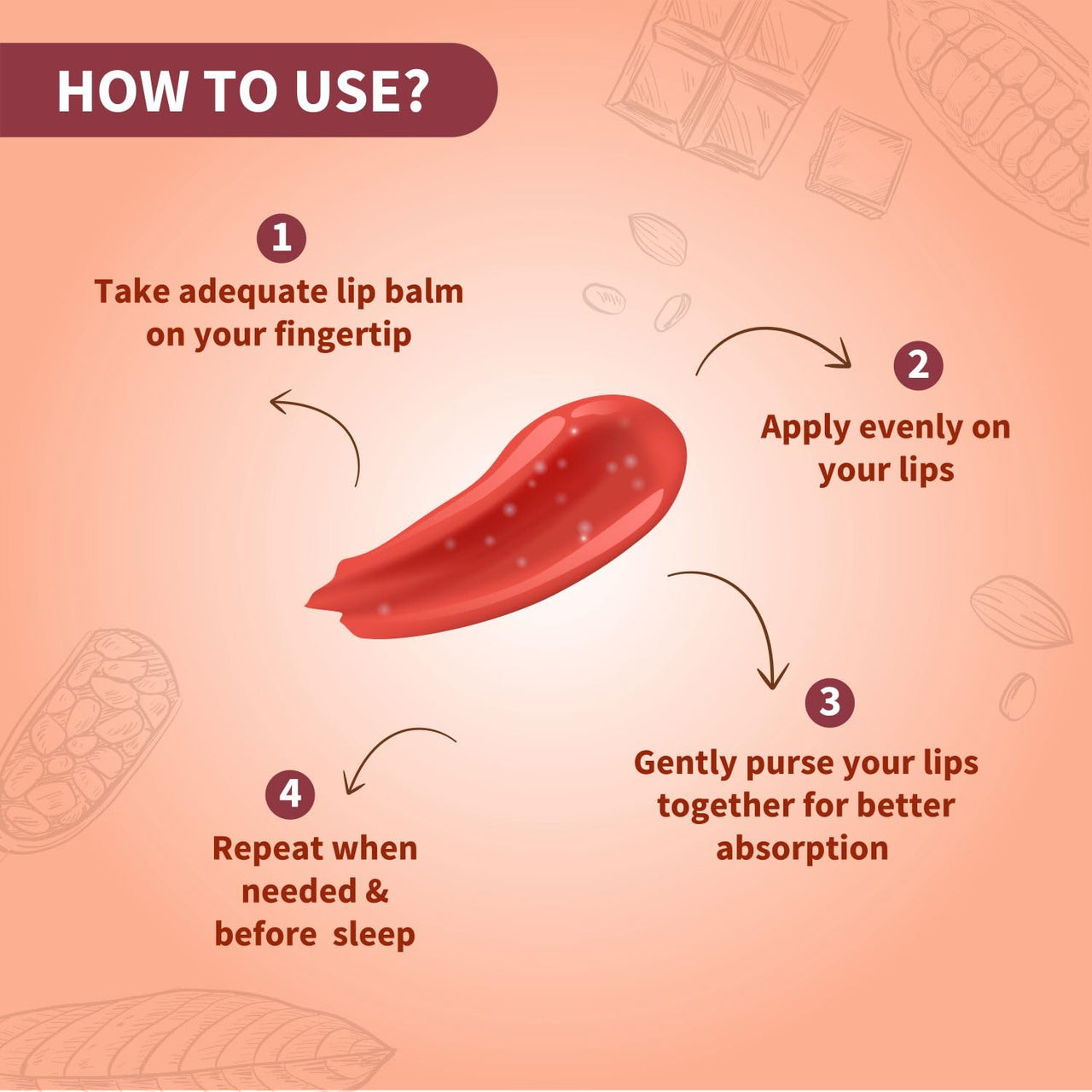 HOW TO USE?

1
Take adequate lip balm on your fingertip

2
Apply evenly on your lips

3
Gently purse your lips together for better absorption

4
Repeat when needed & before sleep