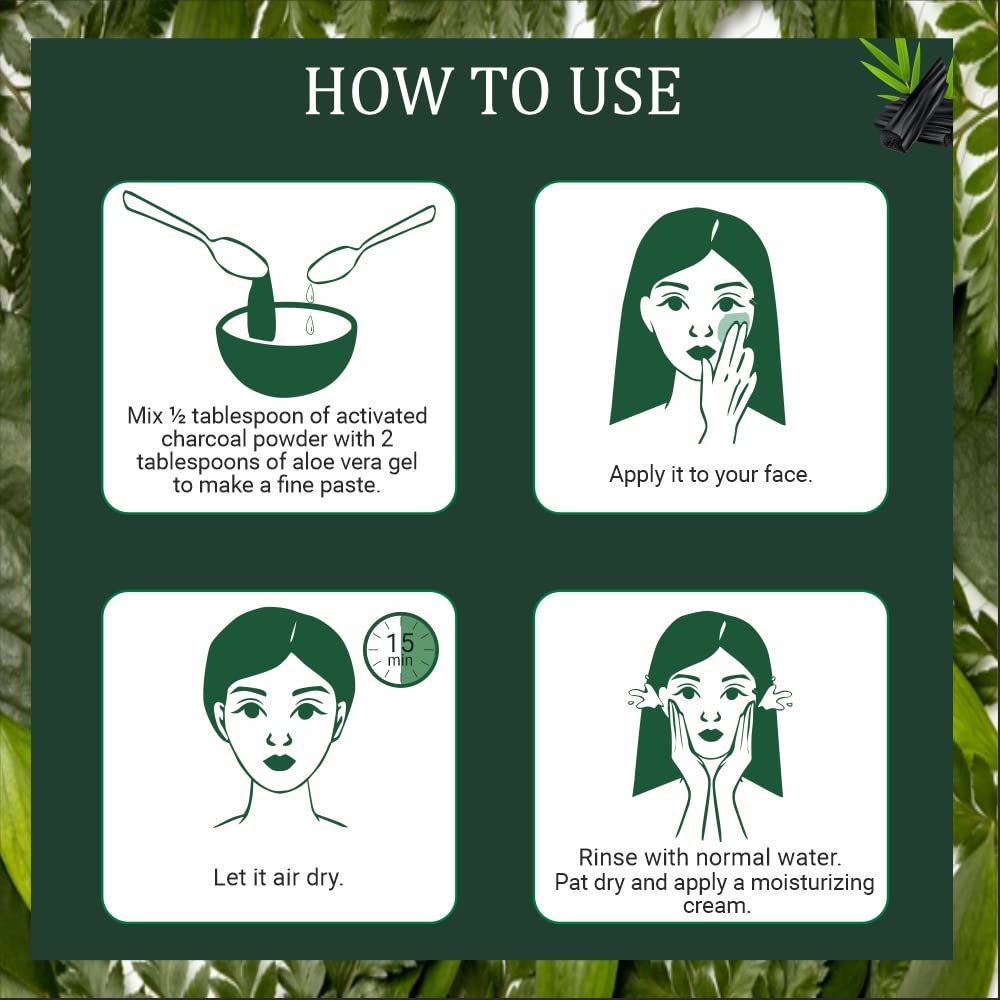 HOW TO USE

Mix ½ tablespoon of activated charcoal powder with 2 tablespoons of aloe vera gel to make a fine paste.

Apply it to your face.

15 min

Let it air dry.

Rinse with normal water. Pat dry and apply a moisturizing cream.