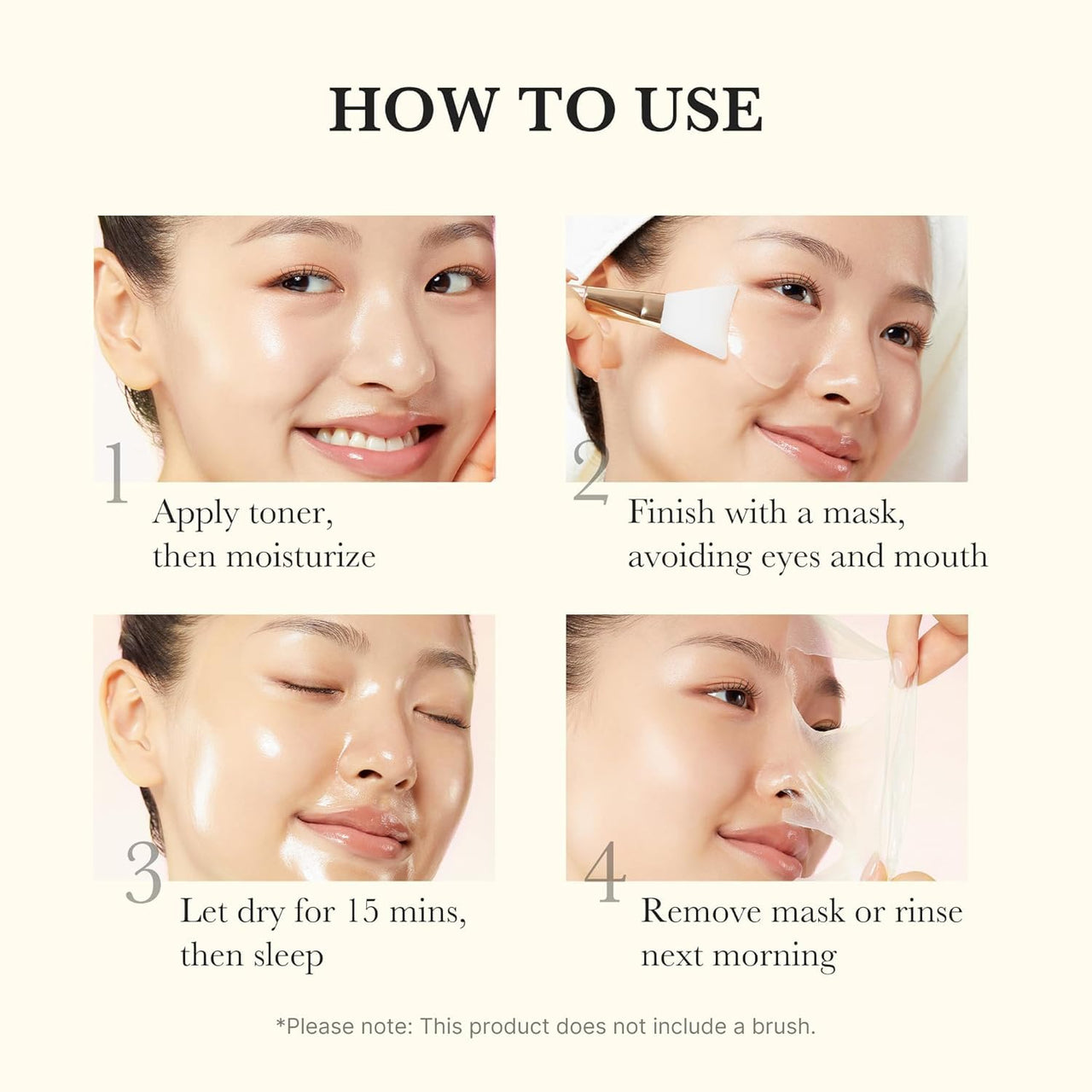 HOW TO USE

1 Apply toner, then moisturize

2 Finish with a mask, avoiding eyes and mouth

3 Let dry for 15 mins, then sleep

4 Remove mask or rinse next morning

*Please note: This product does not include a brush.