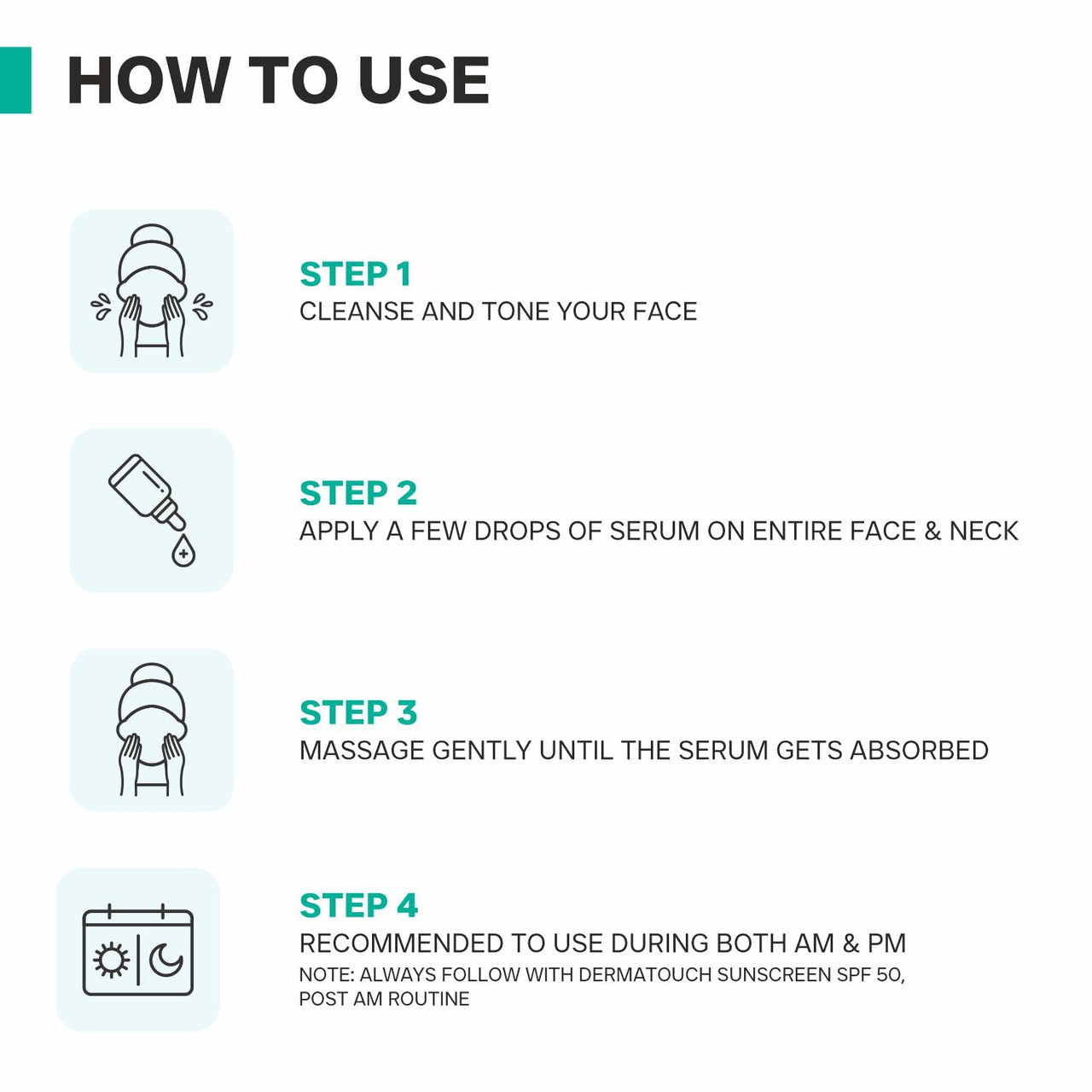 HOW TO USE

STEP 1
CLEANSE AND TONE YOUR FACE

STEP 2
APPLY A FEW DROPS OF SERUM ON ENTIRE FACE & NECK

STEP 3
MASSAGE GENTLY UNTIL THE SERUM GETS ABSORBED

STEP 4
RECOMMENDED TO USE DURING BOTH AM & PM
NOTE: ALWAYS FOLLOW WITH DERMATOUCH SUNSCREEN SPF 50, POST AM ROUTINE