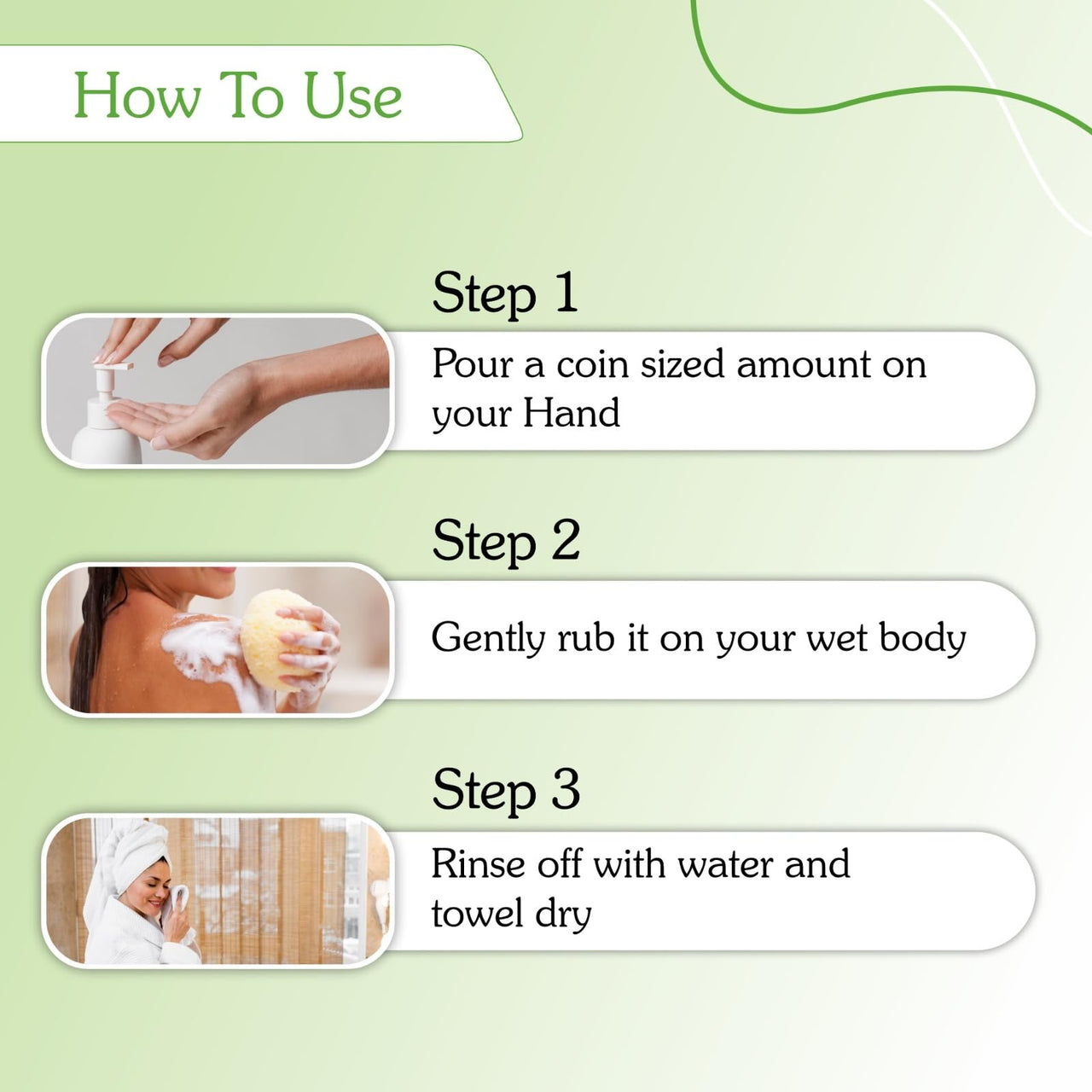 How To Use

Step 1

Pour a coin sized amount on your Hand

Step 2

Gently rub it on your wet body

Step 3

Rinse off with water and towel dry