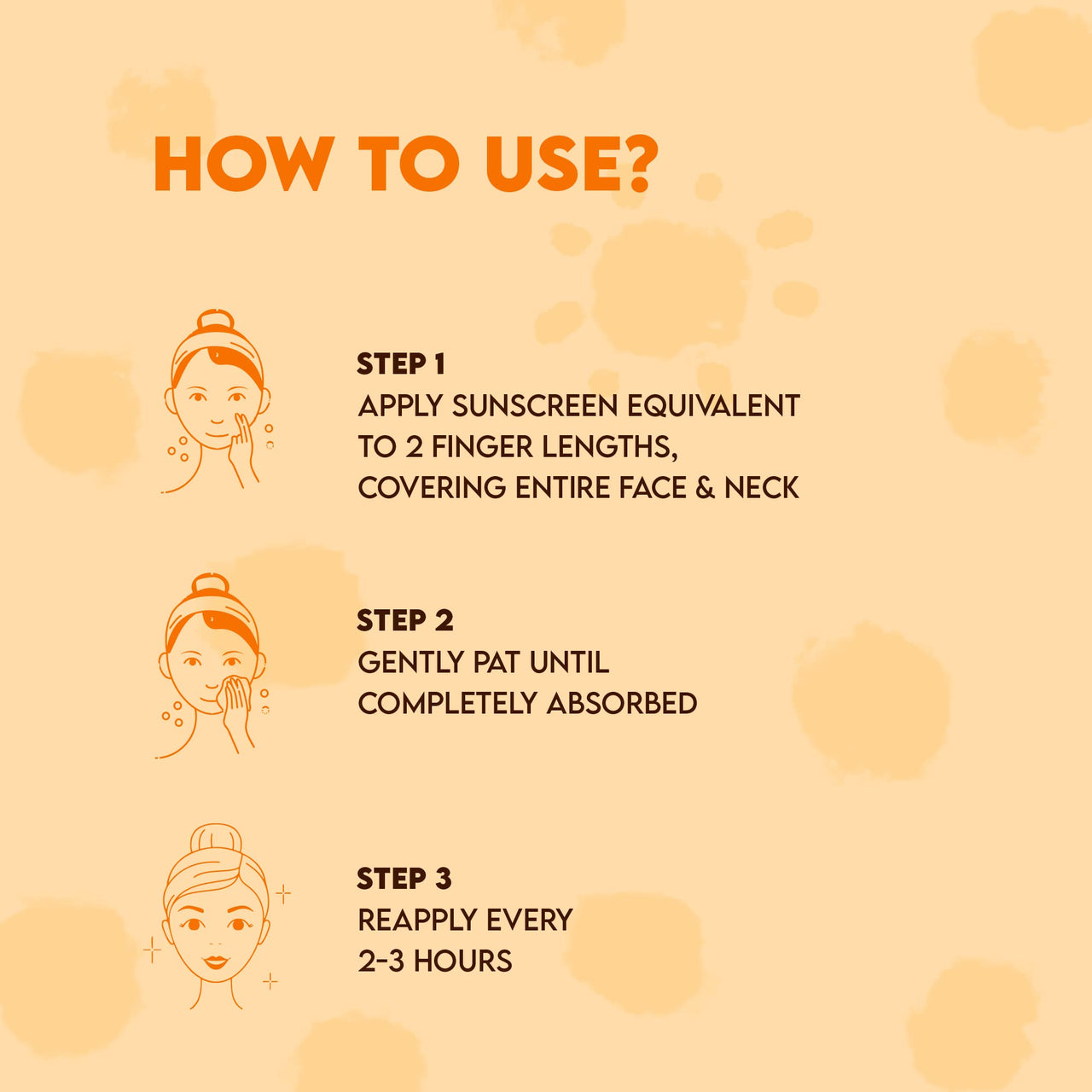 HOW TO USE?

STEP 1
APPLY SUNSCREEN EQUIVALENT TO 2 FINGER LENGTHS, COVERING ENTIRE FACE & NECK

STEP 2
GENTLY PAT UNTIL COMPLETELY ABSORBED

STEP 3
REAPPLY EVERY 2-3 HOURS