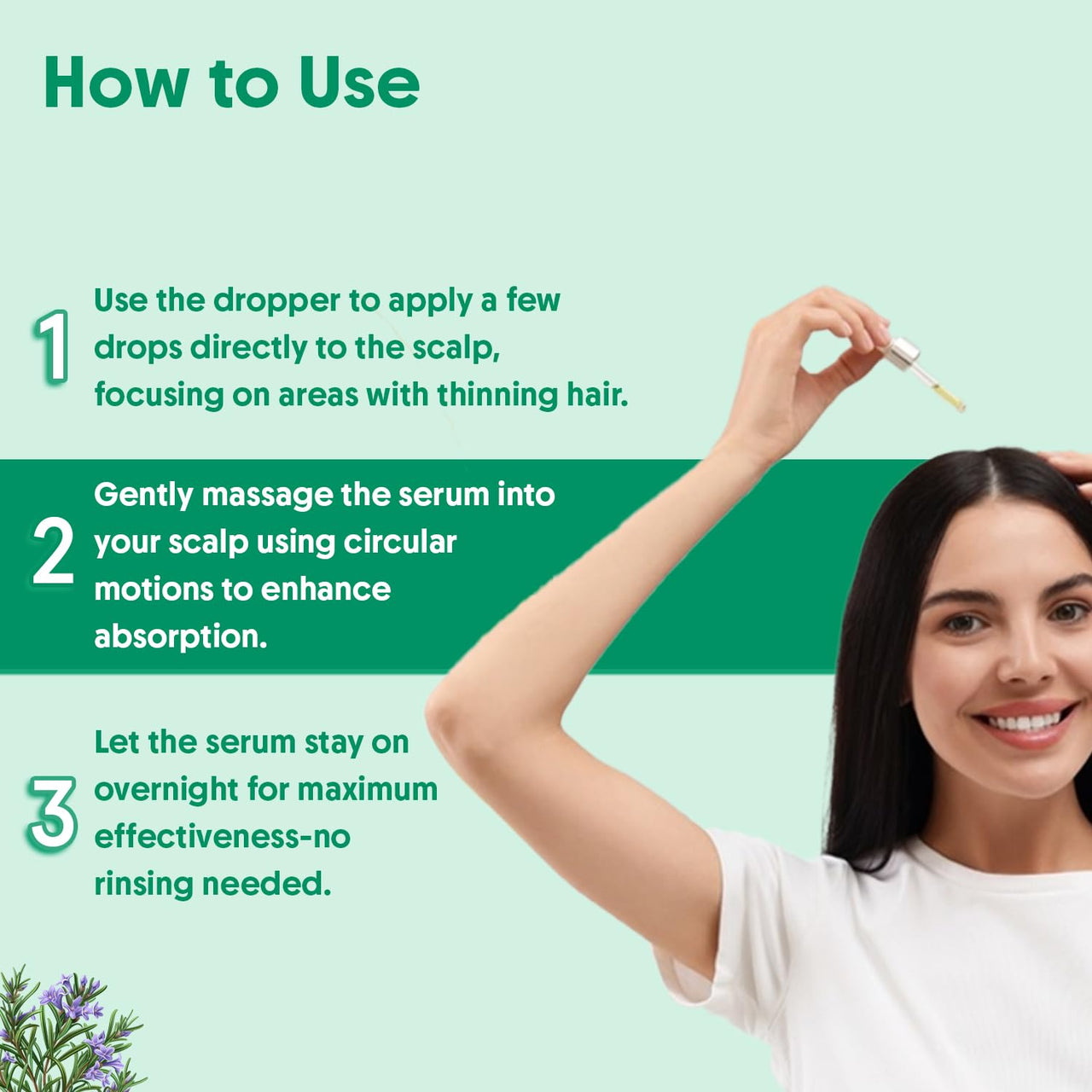 How to Use

1 Use the dropper to apply a few drops directly to the scalp, focusing on areas with thinning hair.

2 Gently massage the serum into your scalp using circular motions to enhance absorption.

3 Let the serum stay on overnight for maximum effectiveness-no rinsing needed.