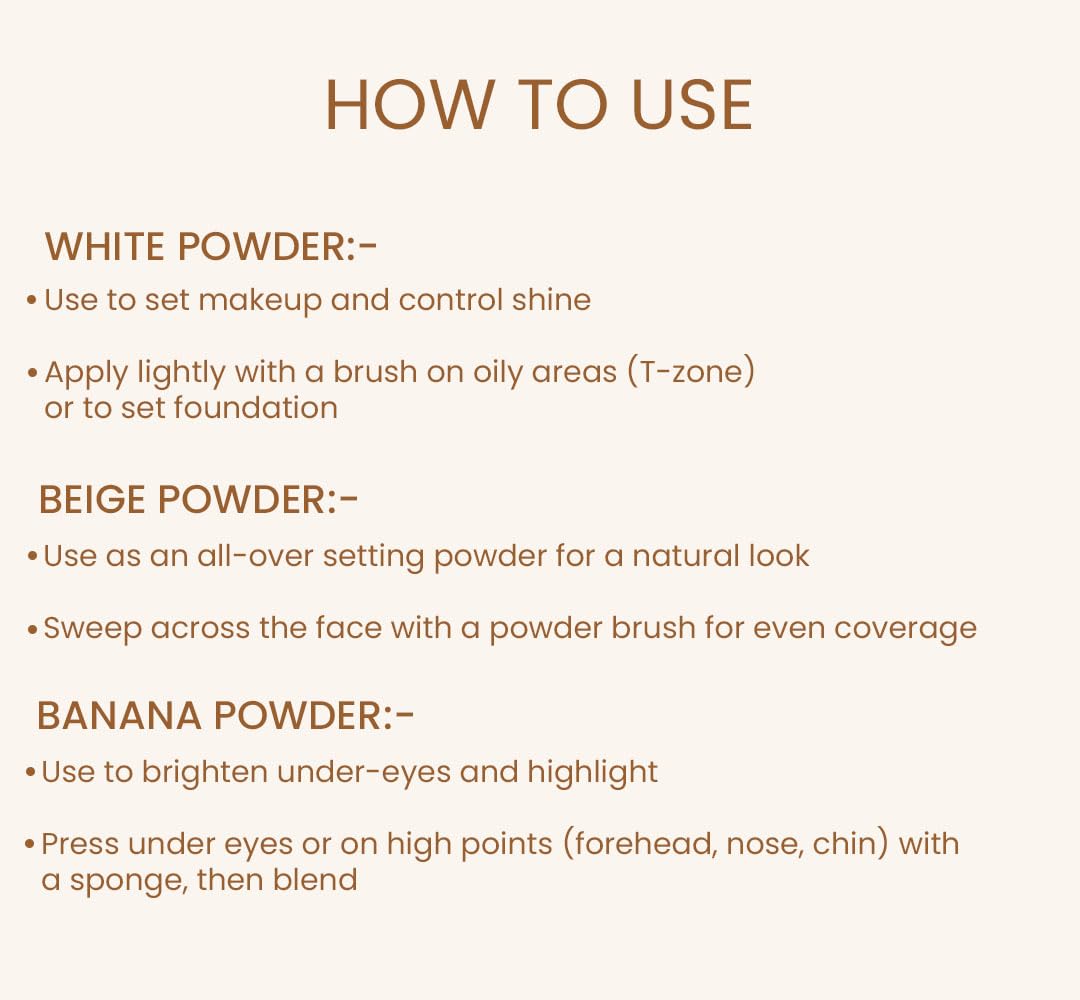 HOW TO USE

WHITE POWDER:-

• Use to set makeup and control shine

• Apply lightly with a brush on oily areas (T-zone) or to set foundation

BEIGE POWDER:-

• Use as an all-over setting powder for a natural look

• Sweep across the face with a powder brush for even coverage

BANANA POWDER:-

• Use to brighten under-eyes and highlight

• Press under eyes or on high points (forehead, nose, chin) with a sponge, then blend