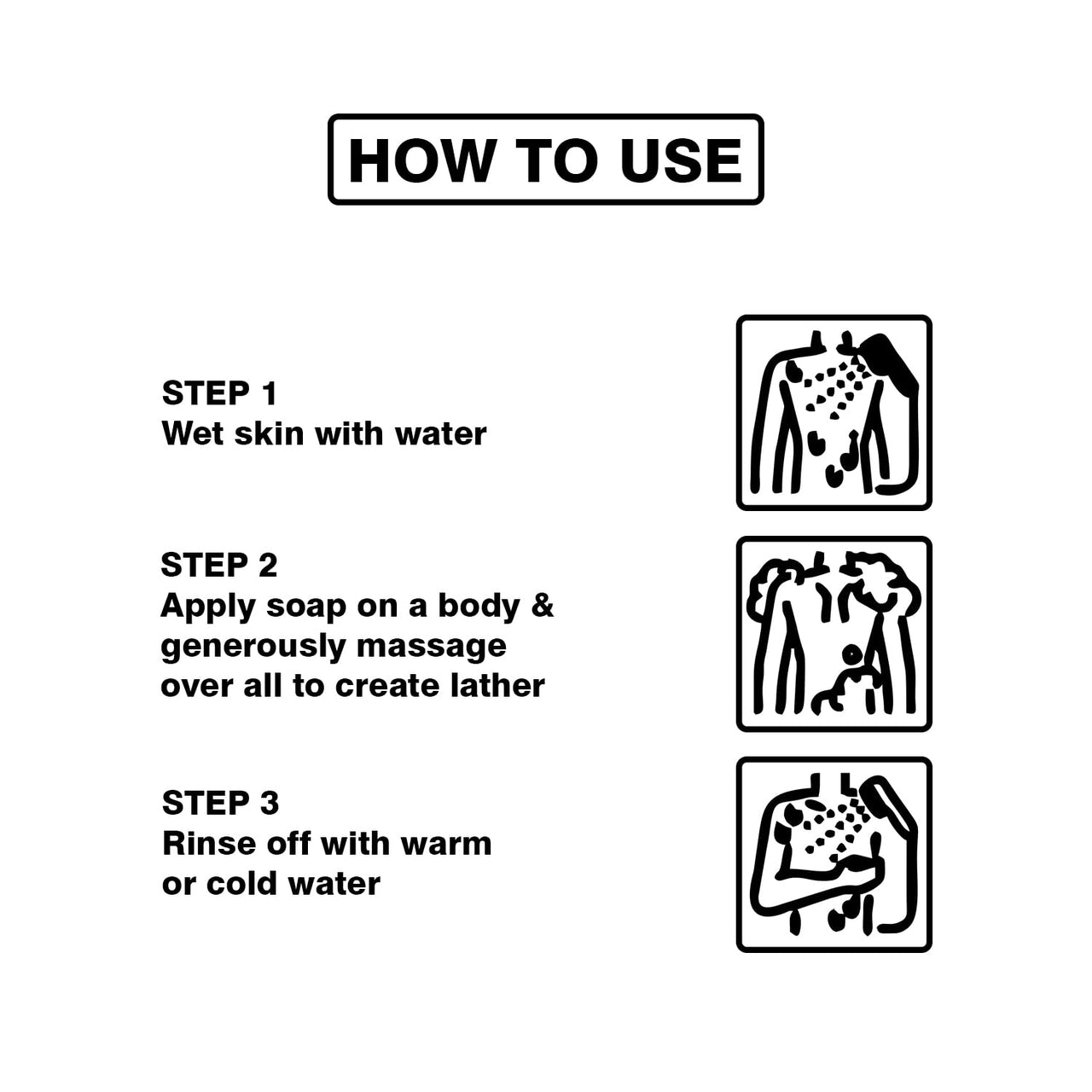 HOW TO USE

STEP 1
Wet skin with water

STEP 2
Apply soap on a body & generously massage over all to create lather

STEP 3
Rinse off with warm or cold water