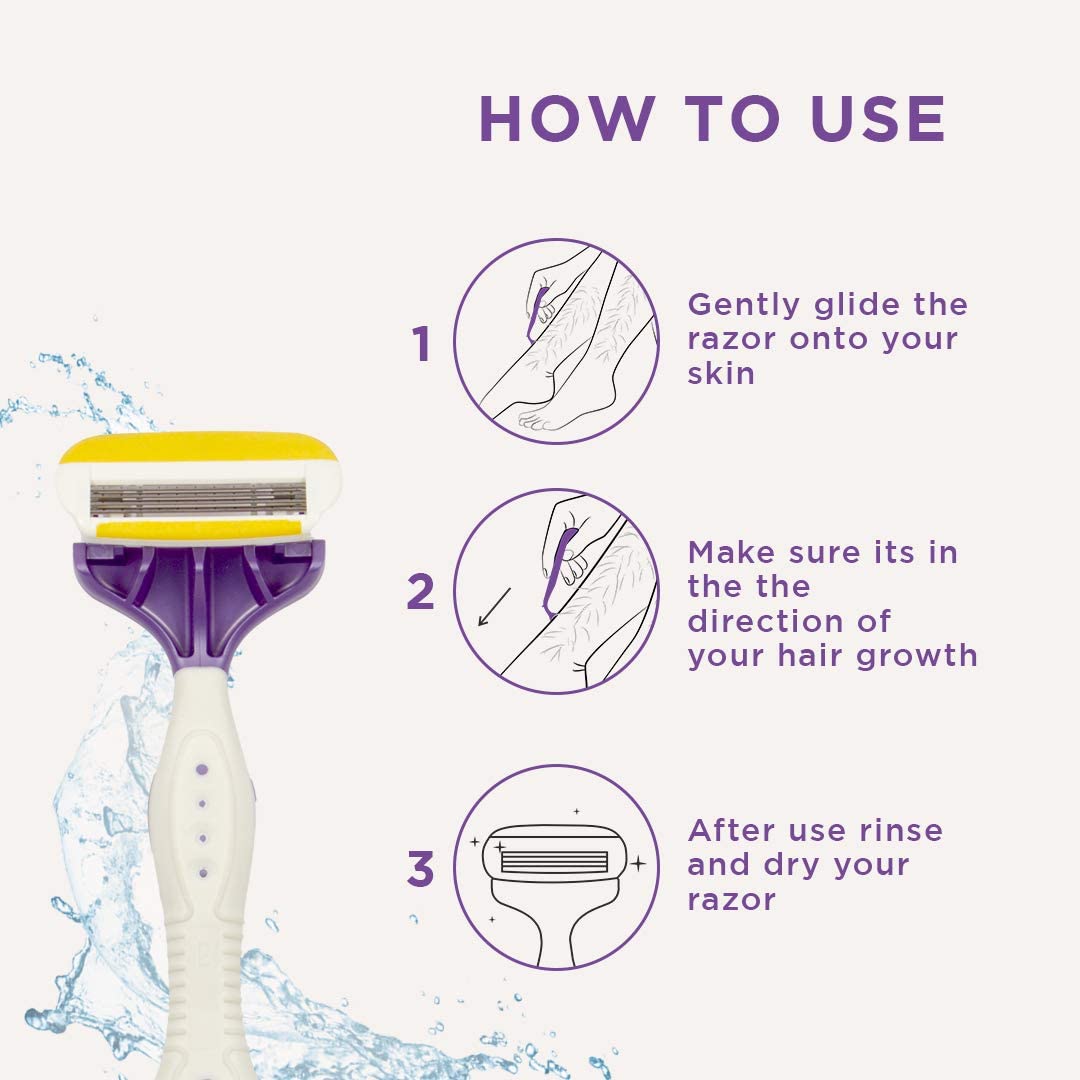 HOW TO USE

1 Gently glide the razor onto your skin

2 Make sure its in the the direction of your hair growth

3 After use rinse and dry your razor