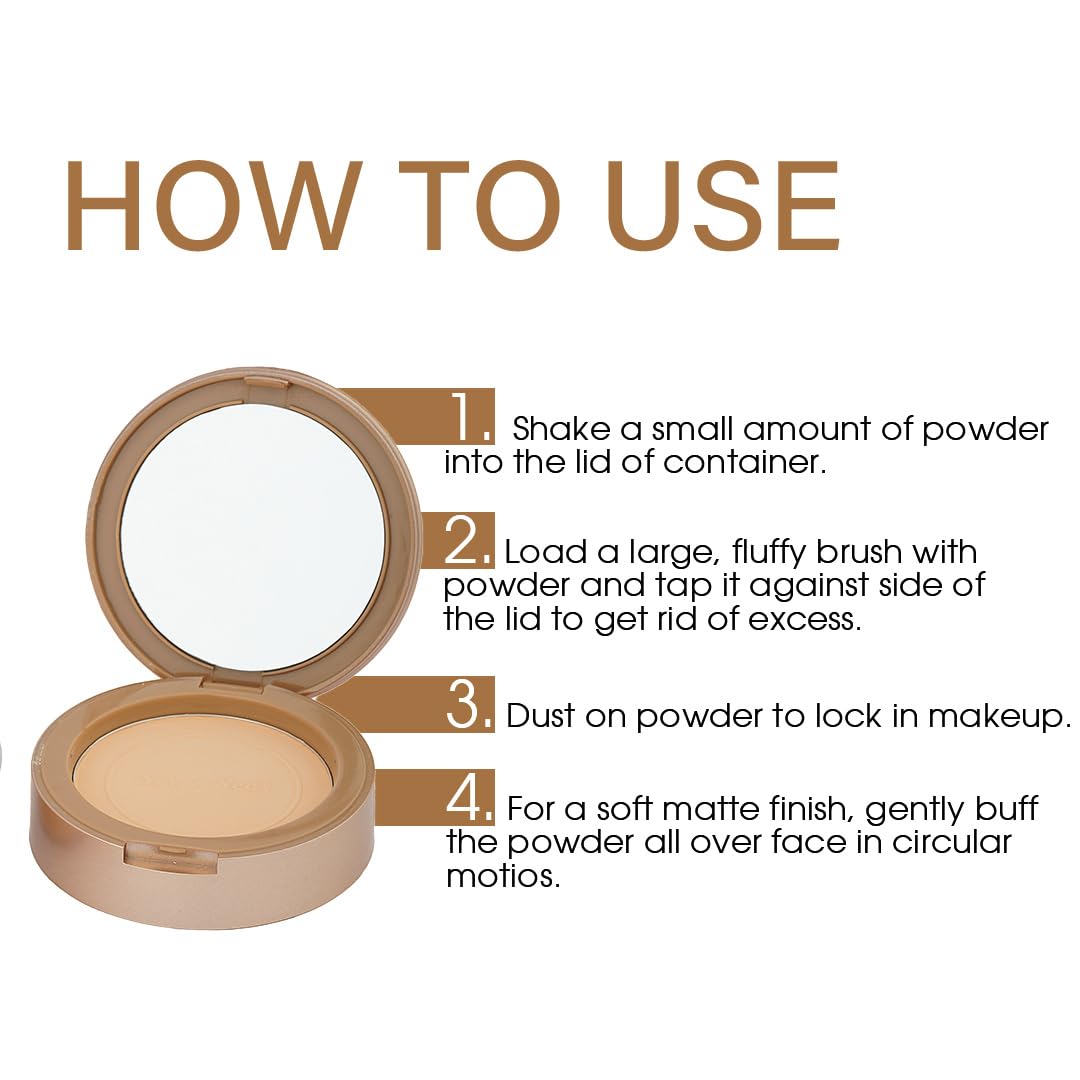 HOW TO USE

1. Shake a small amount of powder into the lid of container.

2. Load a large, fluffy brush with powder and tap it against side of the lid to get rid of excess.

3. Dust on powder to lock in makeup.

4. For a soft matte finish, gently buff the powder all over face in circular motios.