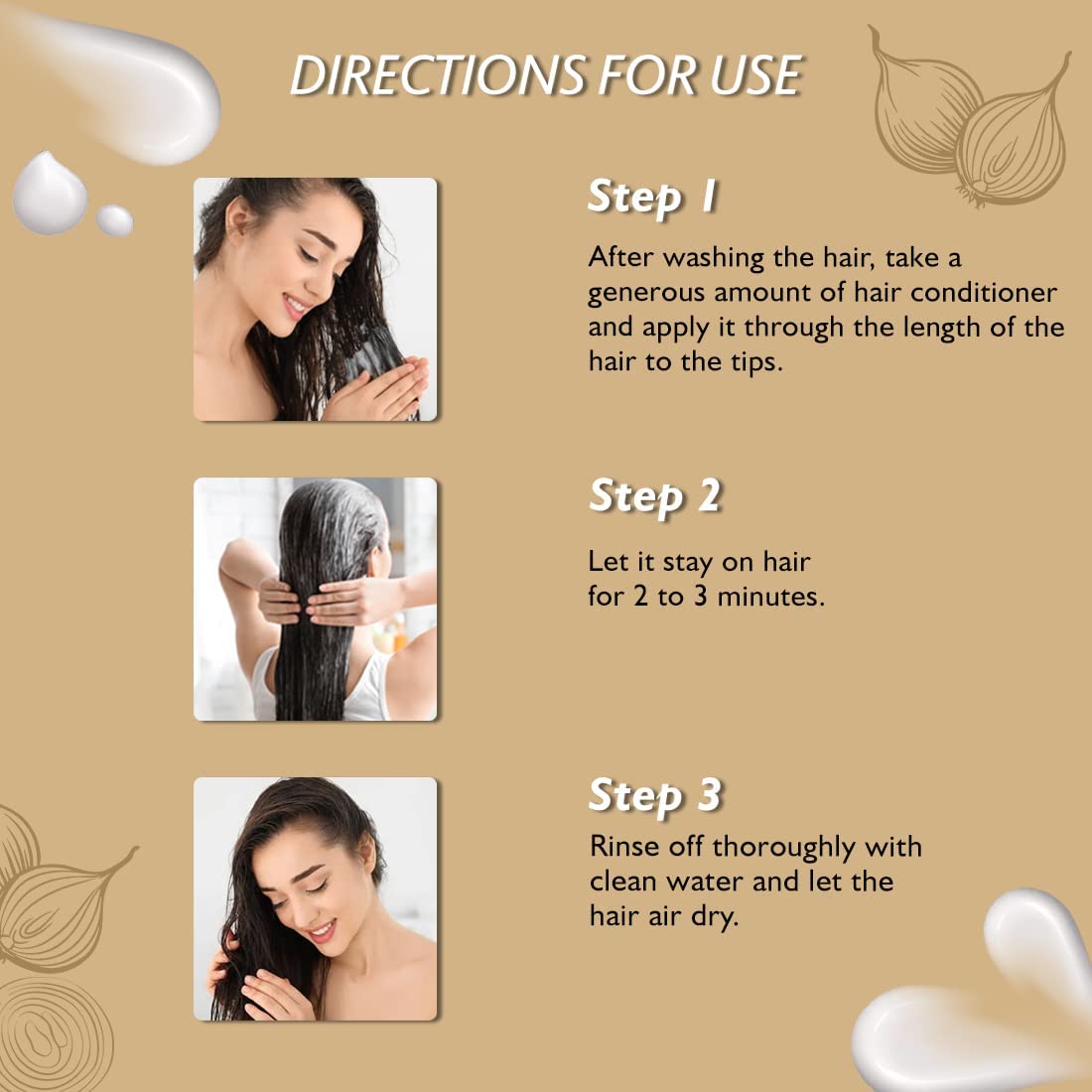 DIRECTIONS FOR USE

Step 1

After washing the hair, take a generous amount of hair conditioner and apply it through the length of the hair to the tips.

Step 2

Let it stay on hair for 2 to 3 minutes.

Step 3

Rinse off thoroughly with clean water and let the hair air dry.