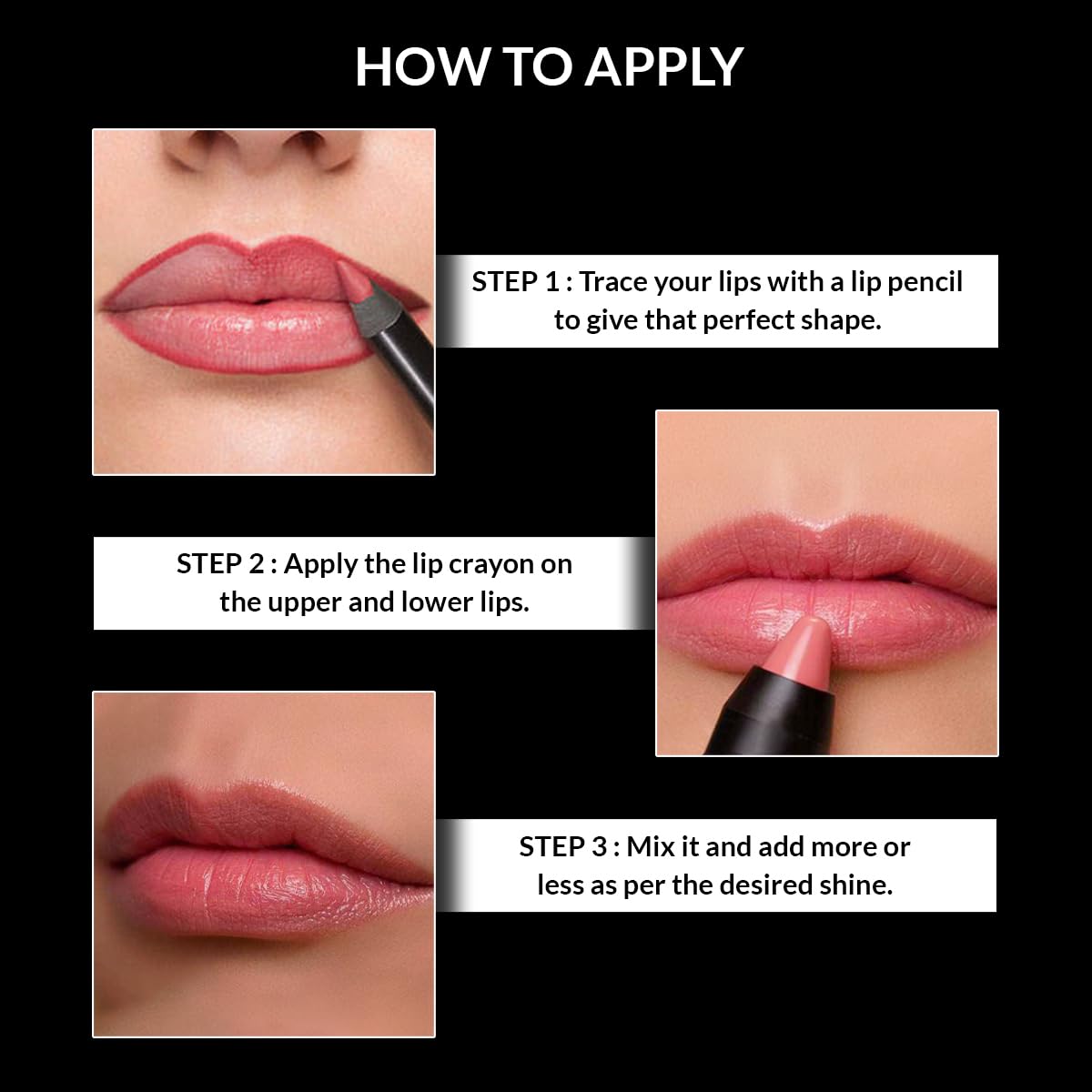 HOW TO APPLY

STEP 1 : Trace your lips with a lip pencil to give that perfect shape.

STEP 2 : Apply the lip crayon on the upper and lower lips.

STEP 3 : Mix it and add more or less as per the desired shine.