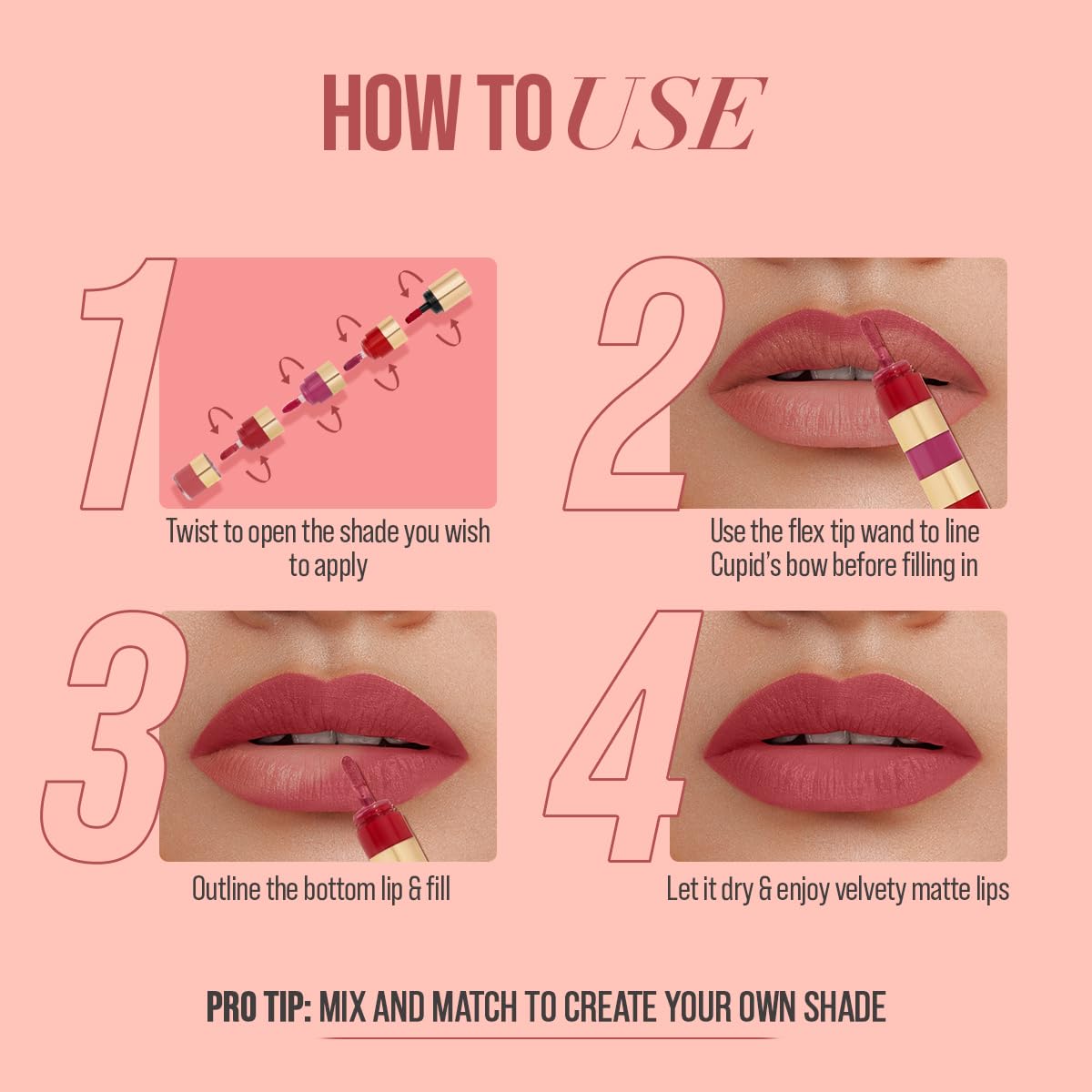 HOW TO USE

1
Twist to open the shade you wish to apply

2
Use the flex tip wand to line Cupid's bow before filling in

3
Outline the bottom lip & fill

4
Let it dry & enjoy velvety matte lips

PRO TIP: MIX AND MATCH TO CREATE YOUR OWN SHADE