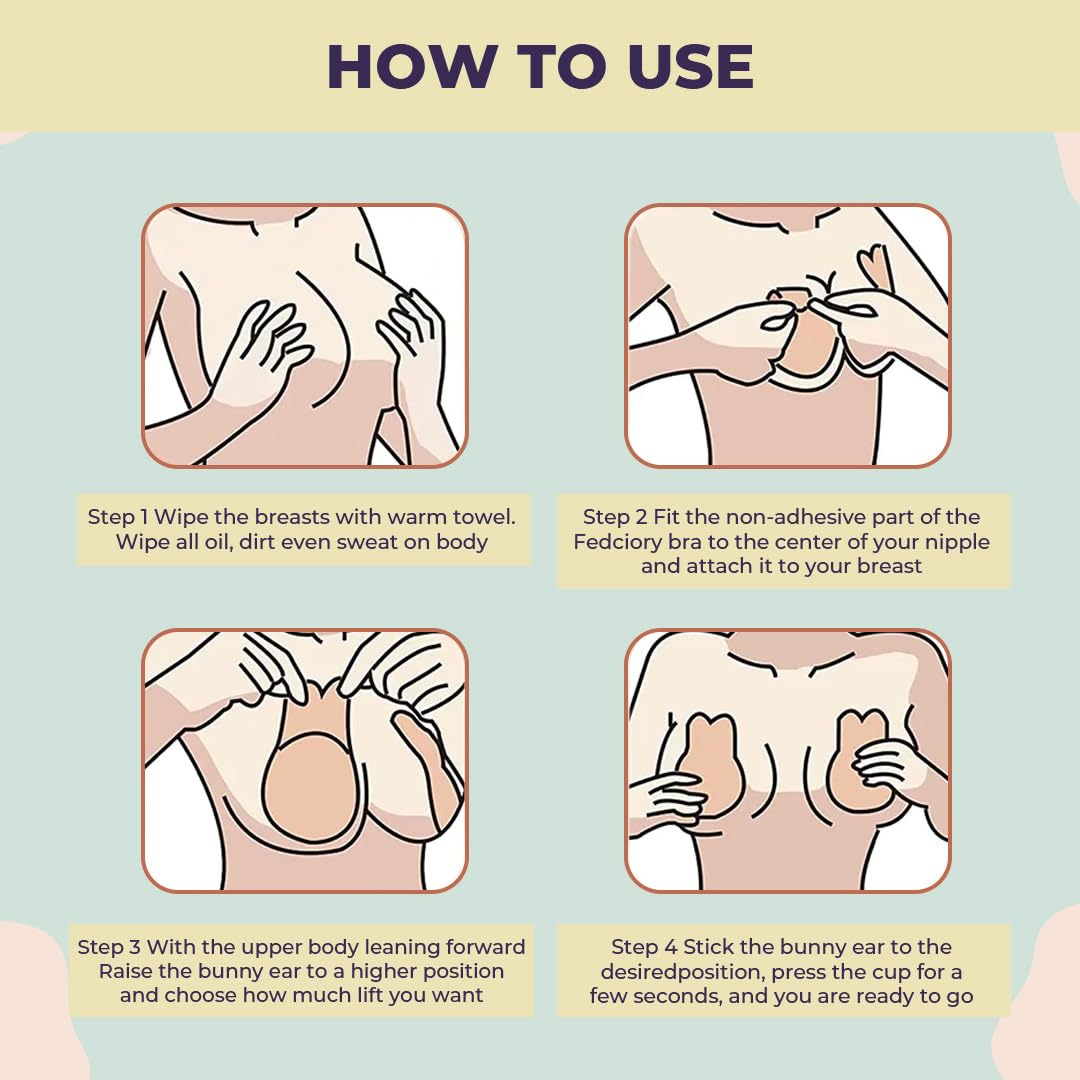 HOW TO USE

Step 1 Wipe the breasts with warm towel. Wipe all oil, dirt even sweat on body

Step 2 Fit the non-adhesive part of the Fedciory bra to the center of your nipple and attach it to your breast

Step 3 With the upper body leaning forward Raise the bunny ear to a higher position and choose how much lift you want

Step 4 Stick the bunny ear to the desiredposition, press the cup for a few seconds, and you are ready to go