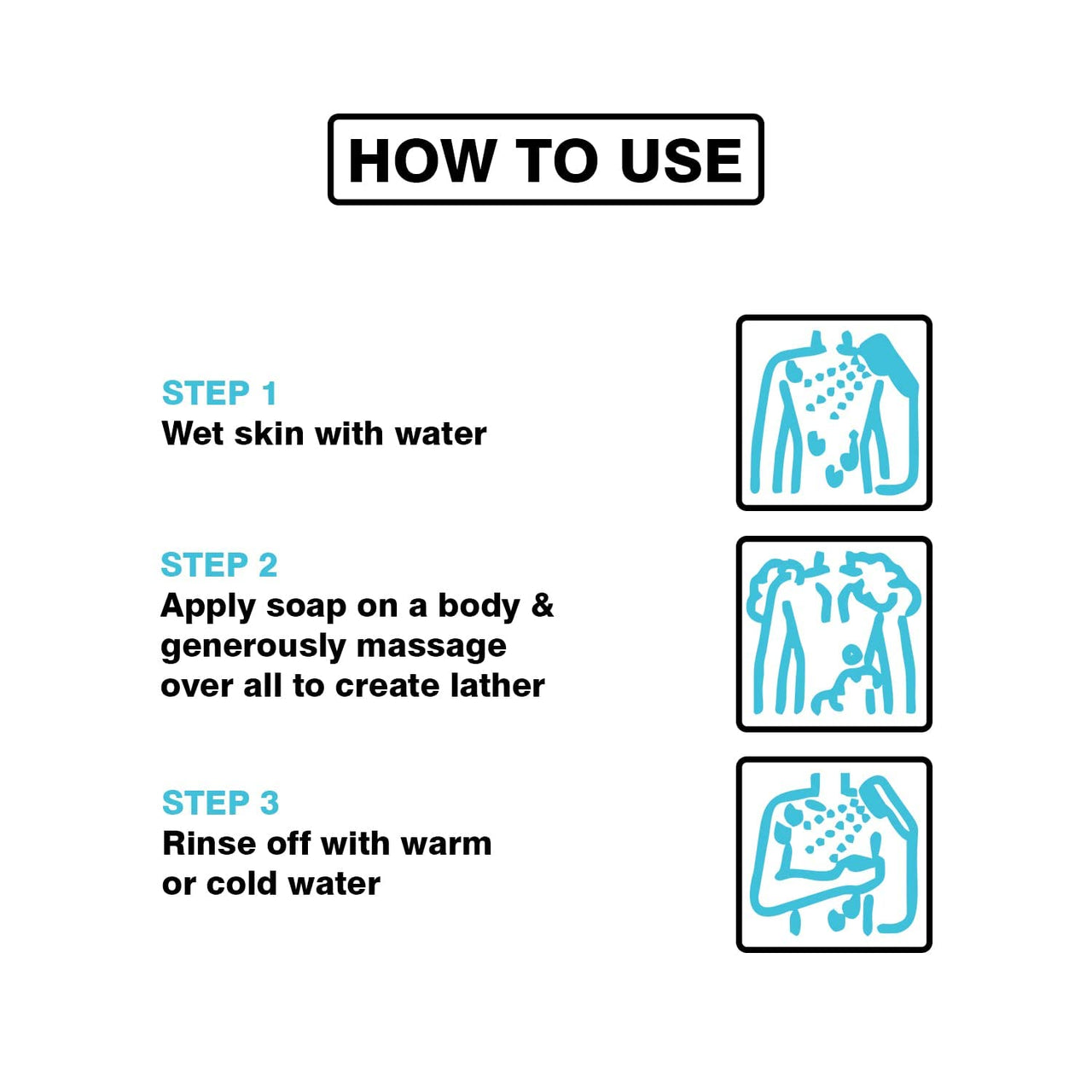 HOW TO USE

STEP 1
Wet skin with water

STEP 2
Apply soap on a body & generously massage over all to create lather

STEP 3
Rinse off with warm or cold water