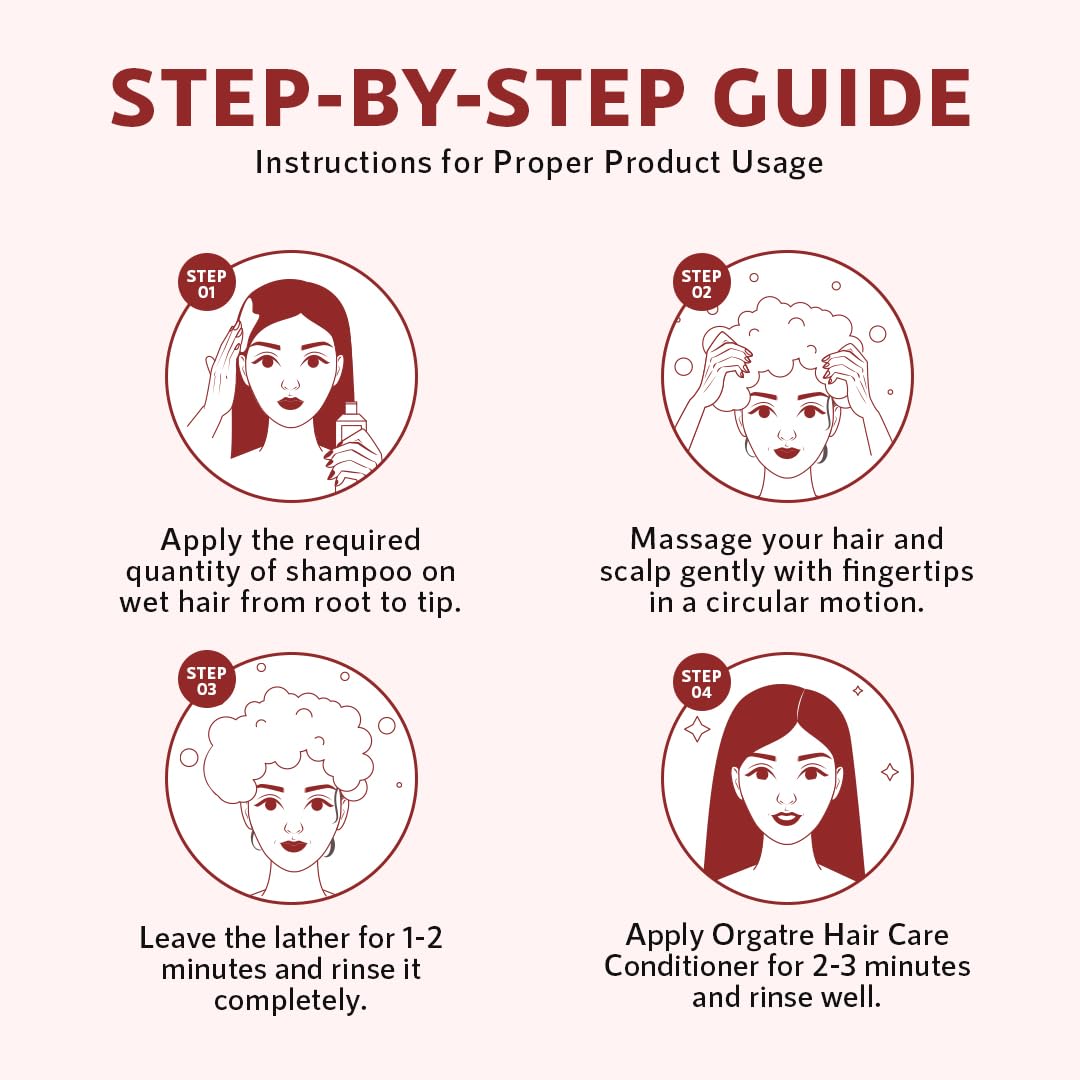 STEP-BY-STEP GUIDE
Instructions for Proper Product Usage

STEP 01

Apply the required quantity of shampoo on wet hair from root to tip.

STEP 02

Massage your hair and scalp gently with fingertips in a circular motion.

STEP 03

Leave the lather for 1-2 minutes and rinse it completely.

STEP 04

Apply Orgatre Hair Care Conditioner for 2-3 minutes and rinse well.